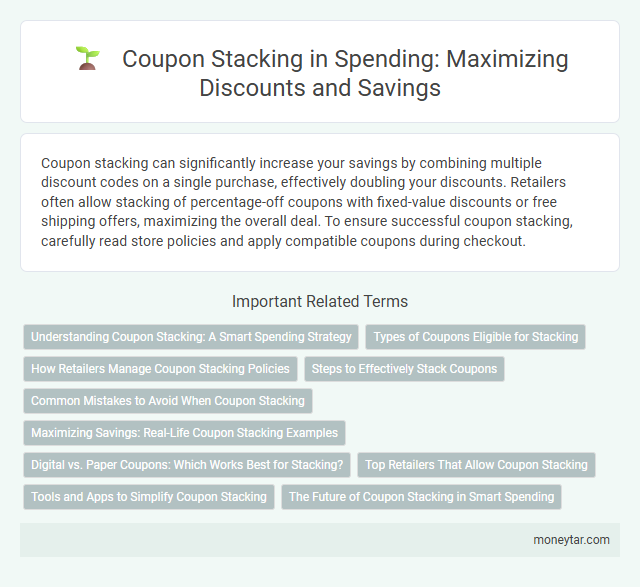 Coupon Stacking in Spending: Maximizing Discounts and Savings

Coupon stacking can significantly increase your savings by combining multiple discount codes on a single purchase, effectively doubling your discounts. Retailers often allow stacking of percentage-off coupons with fixed-value discounts or free shipping offers, maximizing the overall deal. To ensure successful coupon stacking, carefully read store policies and apply compatible coupons during checkout.

Important Related Terms

Understanding Coupon Stacking: A Smart Spending Strategy

Types of Coupons Eligible for Stacking

How Retailers Manage Coupon Stacking Policies

Steps to Effectively Stack Coupons

Common Mistakes to Avoid When Coupon Stacking

Maximizing Savings: Real-Life Coupon Stacking Examples

Digital vs. Paper Coupons: Which Works Best for Stacking?

Top Retailers That Allow Coupon Stacking

Tools and Apps to Simplify Coupon Stacking

The Future of Coupon Stacking in Smart Spending

moneytar.com