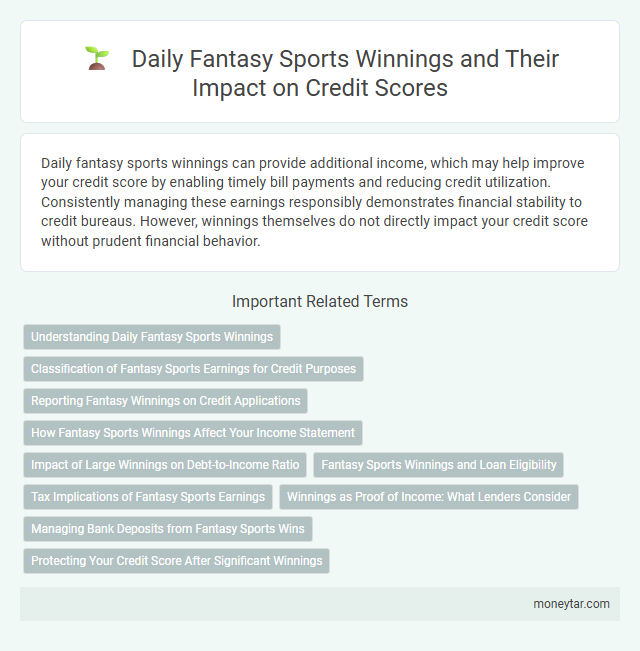 Daily Fantasy Sports Winnings and Their Impact on Credit Scores

Daily fantasy sports winnings can provide additional income, which may help improve your credit score by enabling timely bill payments and reducing credit utilization. Consistently managing these earnings responsibly demonstrates financial stability to credit bureaus. However, winnings themselves do not directly impact your credit score without prudent financial behavior.

Important Related Terms

Understanding Daily Fantasy Sports Winnings

Classification of Fantasy Sports Earnings for Credit Purposes

Reporting Fantasy Winnings on Credit Applications

How Fantasy Sports Winnings Affect Your Income Statement

Impact of Large Winnings on Debt-to-Income Ratio

Fantasy Sports Winnings and Loan Eligibility

Tax Implications of Fantasy Sports Earnings

Winnings as Proof of Income: What Lenders Consider

Managing Bank Deposits from Fantasy Sports Wins

Protecting Your Credit Score After Significant Winnings

moneytar.com