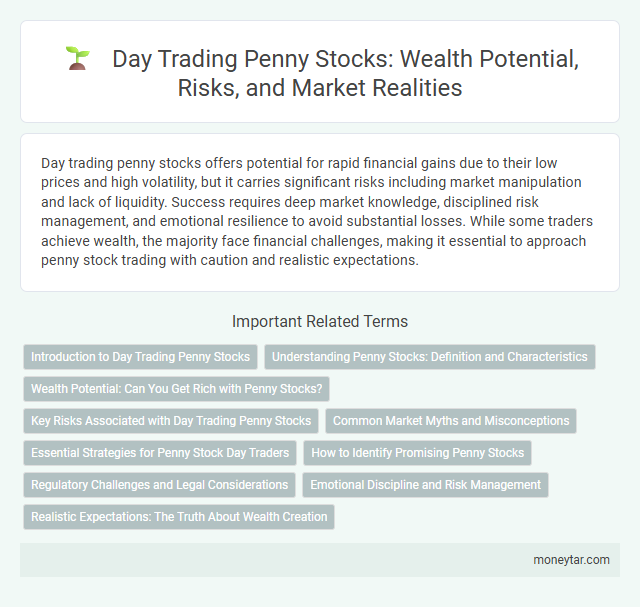 Day Trading Penny Stocks: Wealth Potential, Risks, and Market Realities

Day trading penny stocks offers potential for rapid financial gains due to their low prices and high volatility, but it carries significant risks including market manipulation and lack of liquidity. Success requires deep market knowledge, disciplined risk management, and emotional resilience to avoid substantial losses. While some traders achieve wealth, the majority face financial challenges, making it essential to approach penny stock trading with caution and realistic expectations.

Important Related Terms

Introduction to Day Trading Penny Stocks

Understanding Penny Stocks: Definition and Characteristics

Wealth Potential: Can You Get Rich with Penny Stocks?

Key Risks Associated with Day Trading Penny Stocks

Common Market Myths and Misconceptions

Essential Strategies for Penny Stock Day Traders

How to Identify Promising Penny Stocks

Regulatory Challenges and Legal Considerations

Emotional Discipline and Risk Management

Realistic Expectations: The Truth About Wealth Creation

moneytar.com