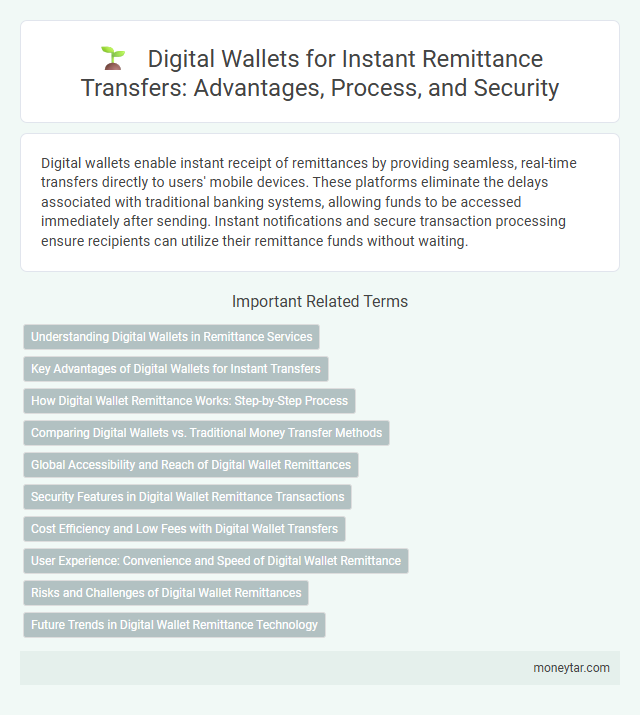 Digital Wallets for Instant Remittance Transfers: Advantages, Process, and Security

Digital wallets enable instant receipt of remittances by providing seamless, real-time transfers directly to users' mobile devices. These platforms eliminate the delays associated with traditional banking systems, allowing funds to be accessed immediately after sending. Instant notifications and secure transaction processing ensure recipients can utilize their remittance funds without waiting.

Important Related Terms

Understanding Digital Wallets in Remittance Services

Key Advantages of Digital Wallets for Instant Transfers

How Digital Wallet Remittance Works: Step-by-Step Process

Comparing Digital Wallets vs. Traditional Money Transfer Methods

Global Accessibility and Reach of Digital Wallet Remittances

Security Features in Digital Wallet Remittance Transactions

Cost Efficiency and Low Fees with Digital Wallet Transfers

User Experience: Convenience and Speed of Digital Wallet Remittance

Risks and Challenges of Digital Wallet Remittances

Future Trends in Digital Wallet Remittance Technology

moneytar.com