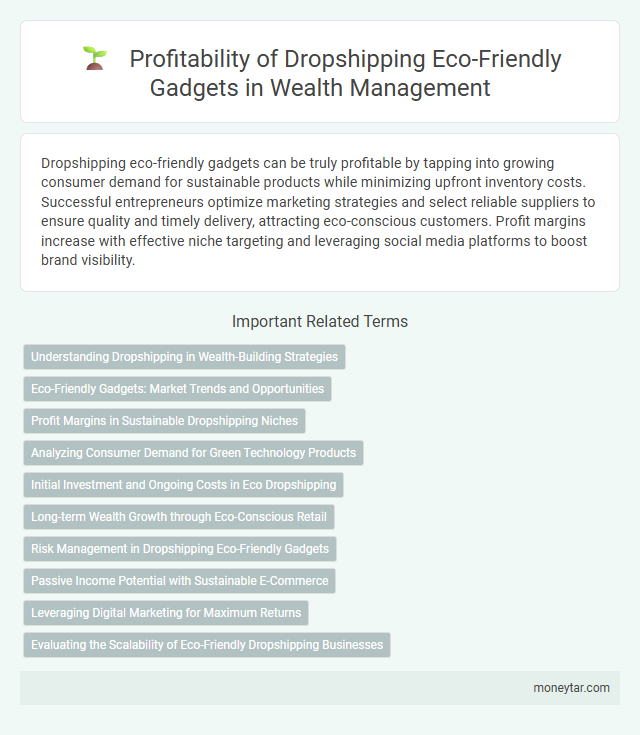 Profitability of Dropshipping Eco-Friendly Gadgets in Wealth Management

Dropshipping eco-friendly gadgets can be truly profitable by tapping into growing consumer demand for sustainable products while minimizing upfront inventory costs. Successful entrepreneurs optimize marketing strategies and select reliable suppliers to ensure quality and timely delivery, attracting eco-conscious customers. Profit margins increase with effective niche targeting and leveraging social media platforms to boost brand visibility.

Important Related Terms

Understanding Dropshipping in Wealth-Building Strategies

Eco-Friendly Gadgets: Market Trends and Opportunities

Profit Margins in Sustainable Dropshipping Niches

Analyzing Consumer Demand for Green Technology Products

Initial Investment and Ongoing Costs in Eco Dropshipping

Long-term Wealth Growth through Eco-Conscious Retail

Risk Management in Dropshipping Eco-Friendly Gadgets

Passive Income Potential with Sustainable E-Commerce

Leveraging Digital Marketing for Maximum Returns

Evaluating the Scalability of Eco-Friendly Dropshipping Businesses

moneytar.com