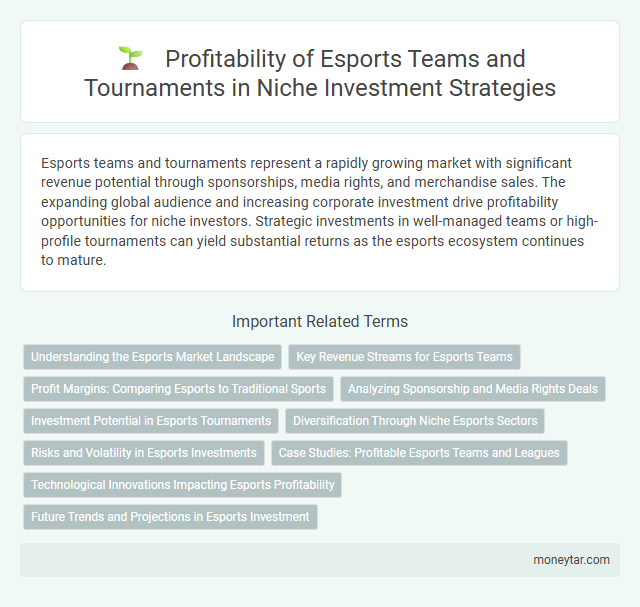 Profitability of Esports Teams and Tournaments in Niche Investment Strategies

Esports teams and tournaments represent a rapidly growing market with significant revenue potential through sponsorships, media rights, and merchandise sales. The expanding global audience and increasing corporate investment drive profitability opportunities for niche investors. Strategic investments in well-managed teams or high-profile tournaments can yield substantial returns as the esports ecosystem continues to mature.

Important Related Terms

Understanding the Esports Market Landscape

Key Revenue Streams for Esports Teams

Profit Margins: Comparing Esports to Traditional Sports

Analyzing Sponsorship and Media Rights Deals

Investment Potential in Esports Tournaments

Diversification Through Niche Esports Sectors

Risks and Volatility in Esports Investments

Case Studies: Profitable Esports Teams and Leagues

Technological Innovations Impacting Esports Profitability

Future Trends and Projections in Esports Investment

moneytar.com