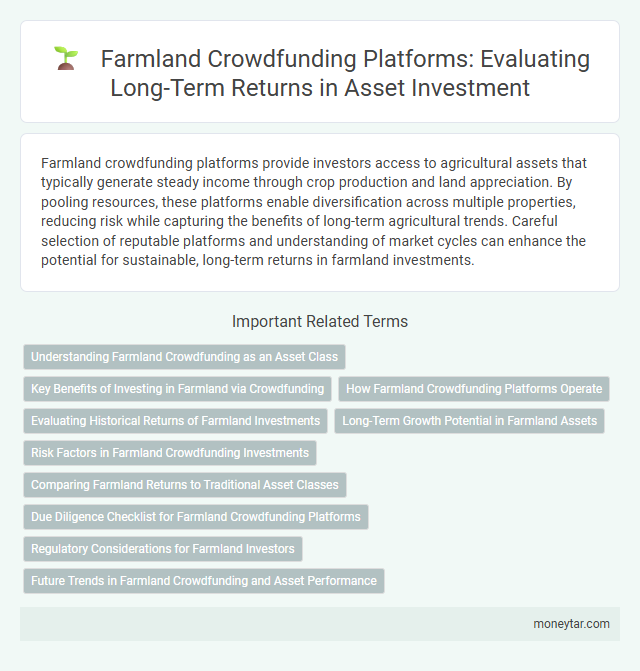 Farmland Crowdfunding Platforms: Evaluating Long-Term Returns in Asset Investment

Farmland crowdfunding platforms provide investors access to agricultural assets that typically generate steady income through crop production and land appreciation. By pooling resources, these platforms enable diversification across multiple properties, reducing risk while capturing the benefits of long-term agricultural trends. Careful selection of reputable platforms and understanding of market cycles can enhance the potential for sustainable, long-term returns in farmland investments.

Important Related Terms

Understanding Farmland Crowdfunding as an Asset Class

Key Benefits of Investing in Farmland via Crowdfunding

How Farmland Crowdfunding Platforms Operate

Evaluating Historical Returns of Farmland Investments

Long-Term Growth Potential in Farmland Assets

Risk Factors in Farmland Crowdfunding Investments

Comparing Farmland Returns to Traditional Asset Classes

Due Diligence Checklist for Farmland Crowdfunding Platforms

Regulatory Considerations for Farmland Investors

Future Trends in Farmland Crowdfunding and Asset Performance

moneytar.com