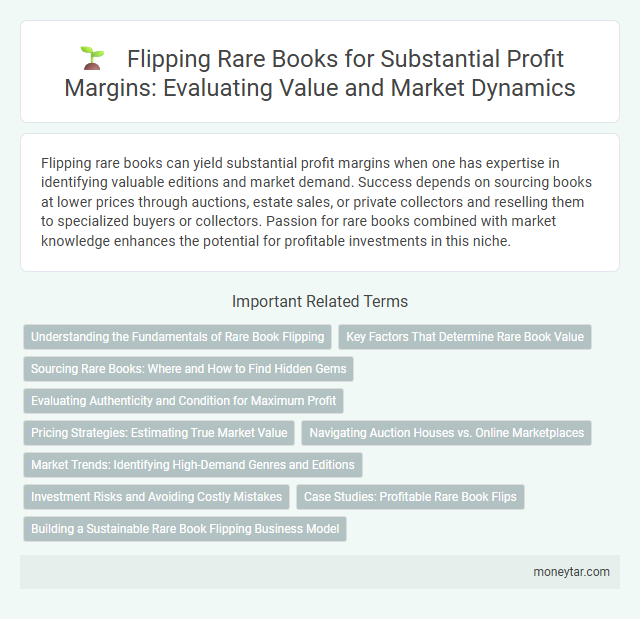 Flipping Rare Books for Substantial Profit Margins: Evaluating Value and Market Dynamics

Flipping rare books can yield substantial profit margins when one has expertise in identifying valuable editions and market demand. Success depends on sourcing books at lower prices through auctions, estate sales, or private collectors and reselling them to specialized buyers or collectors. Passion for rare books combined with market knowledge enhances the potential for profitable investments in this niche.

Important Related Terms

Understanding the Fundamentals of Rare Book Flipping

Key Factors That Determine Rare Book Value

Sourcing Rare Books: Where and How to Find Hidden Gems

Evaluating Authenticity and Condition for Maximum Profit

Pricing Strategies: Estimating True Market Value

Navigating Auction Houses vs. Online Marketplaces

Market Trends: Identifying High-Demand Genres and Editions

Investment Risks and Avoiding Costly Mistakes

Case Studies: Profitable Rare Book Flips

Building a Sustainable Rare Book Flipping Business Model

moneytar.com