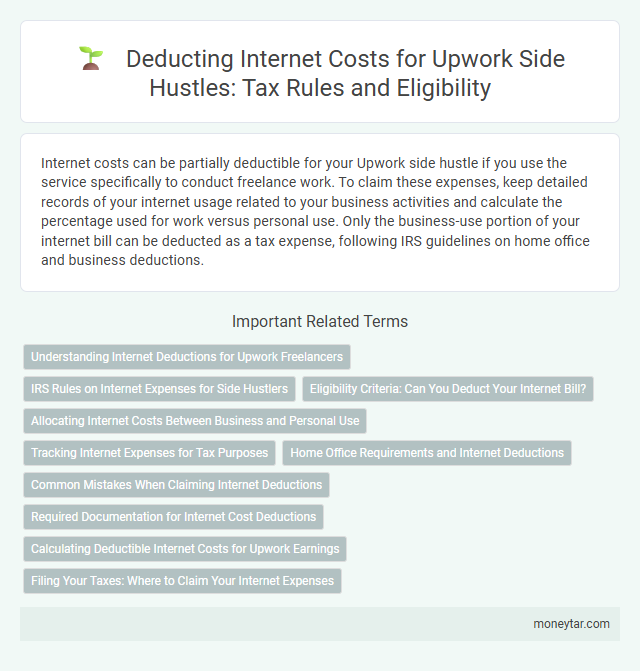 Deducting Internet Costs for Upwork Side Hustles: Tax Rules and Eligibility

Internet costs can be partially deductible for your Upwork side hustle if you use the service specifically to conduct freelance work. To claim these expenses, keep detailed records of your internet usage related to your business activities and calculate the percentage used for work versus personal use. Only the business-use portion of your internet bill can be deducted as a tax expense, following IRS guidelines on home office and business deductions.

Important Related Terms

Understanding Internet Deductions for Upwork Freelancers

IRS Rules on Internet Expenses for Side Hustlers

Eligibility Criteria: Can You Deduct Your Internet Bill?

Allocating Internet Costs Between Business and Personal Use

Tracking Internet Expenses for Tax Purposes

Home Office Requirements and Internet Deductions

Common Mistakes When Claiming Internet Deductions

Required Documentation for Internet Cost Deductions

Calculating Deductible Internet Costs for Upwork Earnings

Filing Your Taxes: Where to Claim Your Internet Expenses

moneytar.com