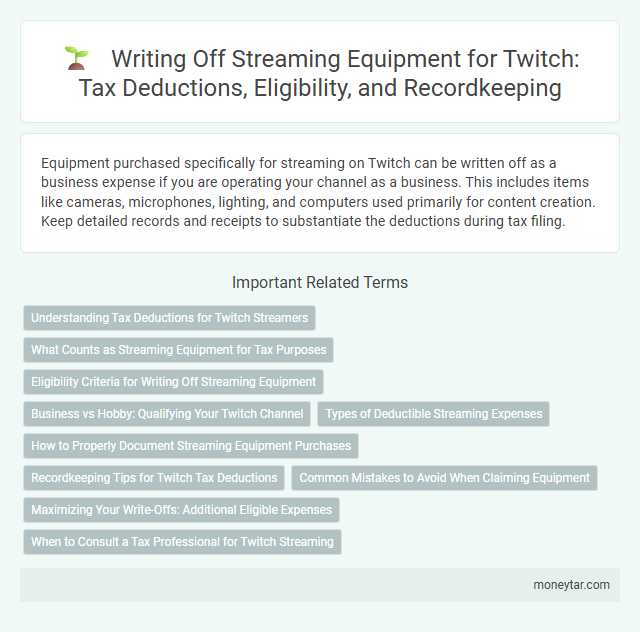 Writing Off Streaming Equipment for Twitch: Tax Deductions, Eligibility, and Recordkeeping

Equipment purchased specifically for streaming on Twitch can be written off as a business expense if you are operating your channel as a business. This includes items like cameras, microphones, lighting, and computers used primarily for content creation. Keep detailed records and receipts to substantiate the deductions during tax filing.

Important Related Terms

Understanding Tax Deductions for Twitch Streamers

What Counts as Streaming Equipment for Tax Purposes

Eligibility Criteria for Writing Off Streaming Equipment

Business vs Hobby: Qualifying Your Twitch Channel

Types of Deductible Streaming Expenses

How to Properly Document Streaming Equipment Purchases

Recordkeeping Tips for Twitch Tax Deductions

Common Mistakes to Avoid When Claiming Equipment

Maximizing Your Write-Offs: Additional Eligible Expenses

When to Consult a Tax Professional for Twitch Streaming

moneytar.com