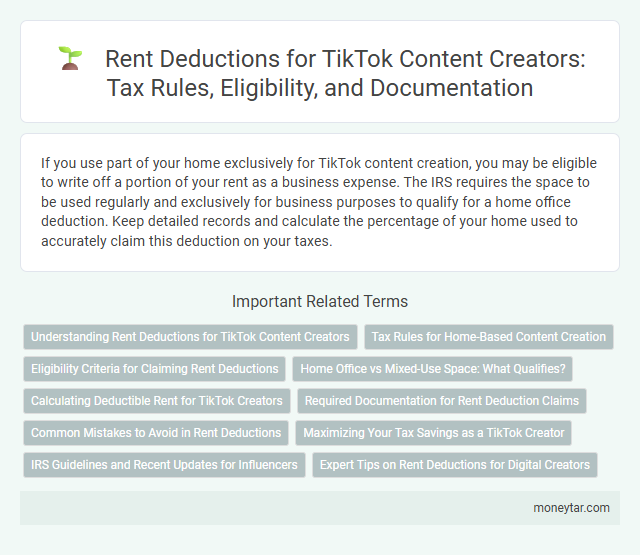 Rent Deductions for TikTok Content Creators: Tax Rules, Eligibility, and Documentation

If you use part of your home exclusively for TikTok content creation, you may be eligible to write off a portion of your rent as a business expense. The IRS requires the space to be used regularly and exclusively for business purposes to qualify for a home office deduction. Keep detailed records and calculate the percentage of your home used to accurately claim this deduction on your taxes.

Important Related Terms

Understanding Rent Deductions for TikTok Content Creators

Tax Rules for Home-Based Content Creation

Eligibility Criteria for Claiming Rent Deductions

Home Office vs Mixed-Use Space: What Qualifies?

Calculating Deductible Rent for TikTok Creators

Required Documentation for Rent Deduction Claims

Common Mistakes to Avoid in Rent Deductions

Maximizing Your Tax Savings as a TikTok Creator

IRS Guidelines and Recent Updates for Influencers

Expert Tips on Rent Deductions for Digital Creators

moneytar.com