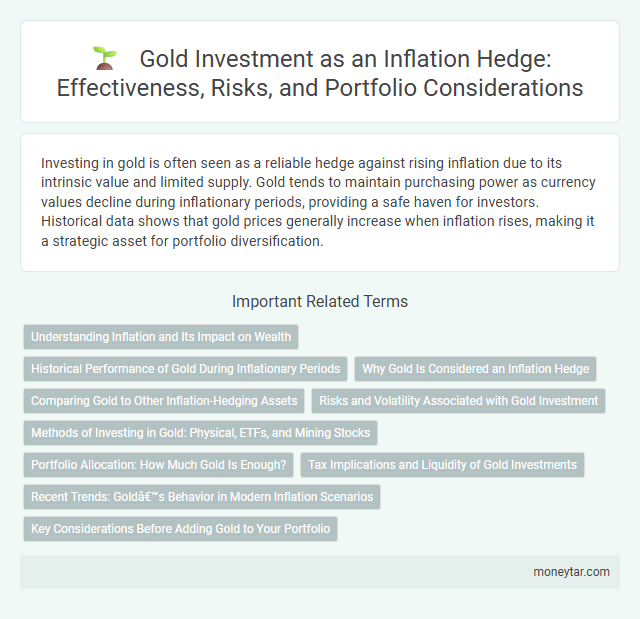 Gold Investment as an Inflation Hedge: Effectiveness, Risks, and Portfolio Considerations

Investing in gold is often seen as a reliable hedge against rising inflation due to its intrinsic value and limited supply. Gold tends to maintain purchasing power as currency values decline during inflationary periods, providing a safe haven for investors. Historical data shows that gold prices generally increase when inflation rises, making it a strategic asset for portfolio diversification.

Important Related Terms

Understanding Inflation and Its Impact on Wealth

Historical Performance of Gold During Inflationary Periods

Why Gold Is Considered an Inflation Hedge

Comparing Gold to Other Inflation-Hedging Assets

Risks and Volatility Associated with Gold Investment

Methods of Investing in Gold: Physical, ETFs, and Mining Stocks

Portfolio Allocation: How Much Gold Is Enough?

Tax Implications and Liquidity of Gold Investments

Recent Trends: Goldâ€™s Behavior in Modern Inflation Scenarios

Key Considerations Before Adding Gold to Your Portfolio

moneytar.com