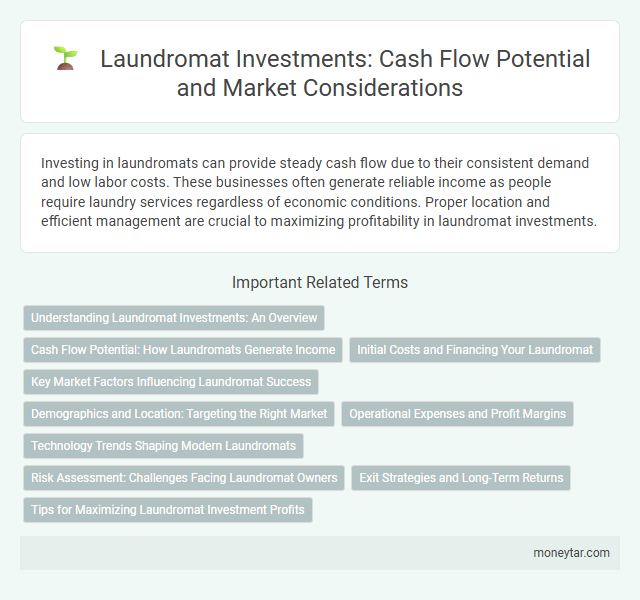 Laundromat Investments: Cash Flow Potential and Market Considerations

Investing in laundromats can provide steady cash flow due to their consistent demand and low labor costs. These businesses often generate reliable income as people require laundry services regardless of economic conditions. Proper location and efficient management are crucial to maximizing profitability in laundromat investments.

Important Related Terms

Understanding Laundromat Investments: An Overview

Cash Flow Potential: How Laundromats Generate Income

Initial Costs and Financing Your Laundromat

Key Market Factors Influencing Laundromat Success

Demographics and Location: Targeting the Right Market

Operational Expenses and Profit Margins

Technology Trends Shaping Modern Laundromats

Risk Assessment: Challenges Facing Laundromat Owners

Exit Strategies and Long-Term Returns

Tips for Maximizing Laundromat Investment Profits

moneytar.com