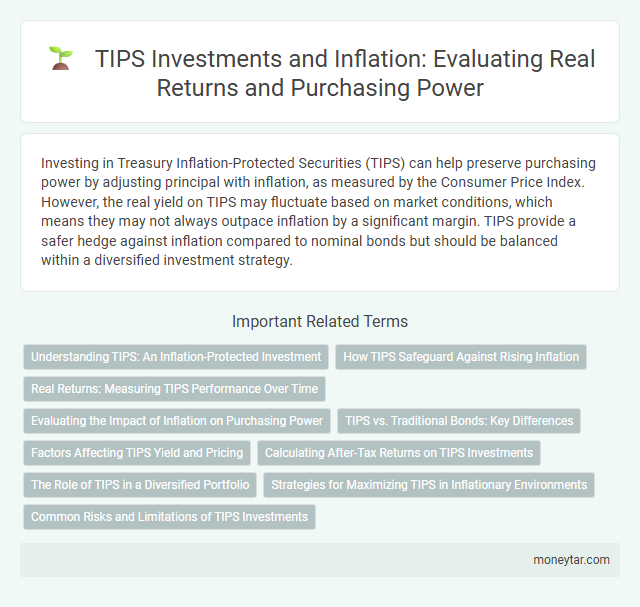 TIPS Investments and Inflation: Evaluating Real Returns and Purchasing Power

Investing in Treasury Inflation-Protected Securities (TIPS) can help preserve purchasing power by adjusting principal with inflation, as measured by the Consumer Price Index. However, the real yield on TIPS may fluctuate based on market conditions, which means they may not always outpace inflation by a significant margin. TIPS provide a safer hedge against inflation compared to nominal bonds but should be balanced within a diversified investment strategy.

Important Related Terms

Understanding TIPS: An Inflation-Protected Investment

How TIPS Safeguard Against Rising Inflation

Real Returns: Measuring TIPS Performance Over Time

Evaluating the Impact of Inflation on Purchasing Power

TIPS vs. Traditional Bonds: Key Differences

Factors Affecting TIPS Yield and Pricing

Calculating After-Tax Returns on TIPS Investments

The Role of TIPS in a Diversified Portfolio

Strategies for Maximizing TIPS in Inflationary Environments

Common Risks and Limitations of TIPS Investments

moneytar.com