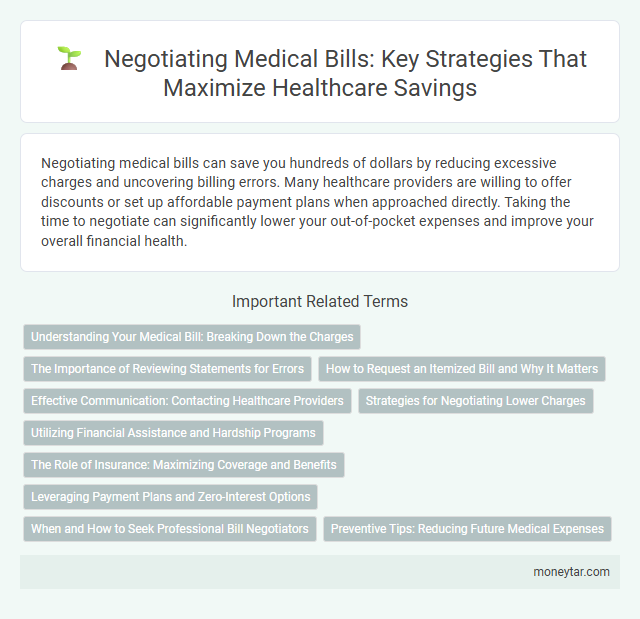 Negotiating Medical Bills: Key Strategies That Maximize Healthcare Savings

Negotiating medical bills can save you hundreds of dollars by reducing excessive charges and uncovering billing errors. Many healthcare providers are willing to offer discounts or set up affordable payment plans when approached directly. Taking the time to negotiate can significantly lower your out-of-pocket expenses and improve your overall financial health.

Important Related Terms

Understanding Your Medical Bill: Breaking Down the Charges

The Importance of Reviewing Statements for Errors

How to Request an Itemized Bill and Why It Matters

Effective Communication: Contacting Healthcare Providers

Strategies for Negotiating Lower Charges

Utilizing Financial Assistance and Hardship Programs

The Role of Insurance: Maximizing Coverage and Benefits

Leveraging Payment Plans and Zero-Interest Options

When and How to Seek Professional Bill Negotiators

Preventive Tips: Reducing Future Medical Expenses

moneytar.com