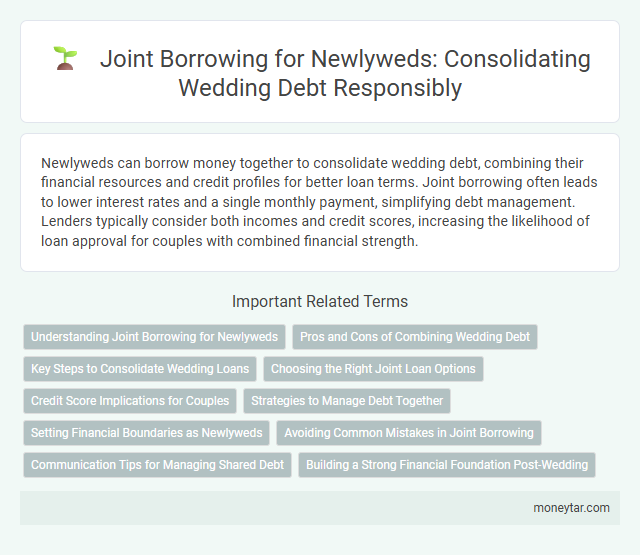 Joint Borrowing for Newlyweds: Consolidating Wedding Debt Responsibly

Newlyweds can borrow money together to consolidate wedding debt, combining their financial resources and credit profiles for better loan terms. Joint borrowing often leads to lower interest rates and a single monthly payment, simplifying debt management. Lenders typically consider both incomes and credit scores, increasing the likelihood of loan approval for couples with combined financial strength.

Important Related Terms

Understanding Joint Borrowing for Newlyweds
Pros and Cons of Combining Wedding Debt
Key Steps to Consolidate Wedding Loans
Choosing the Right Joint Loan Options
Credit Score Implications for Couples
Strategies to Manage Debt Together
Setting Financial Boundaries as Newlyweds
Avoiding Common Mistakes in Joint Borrowing
Communication Tips for Managing Shared Debt
Building a Strong Financial Foundation Post-Wedding

moneytar.com