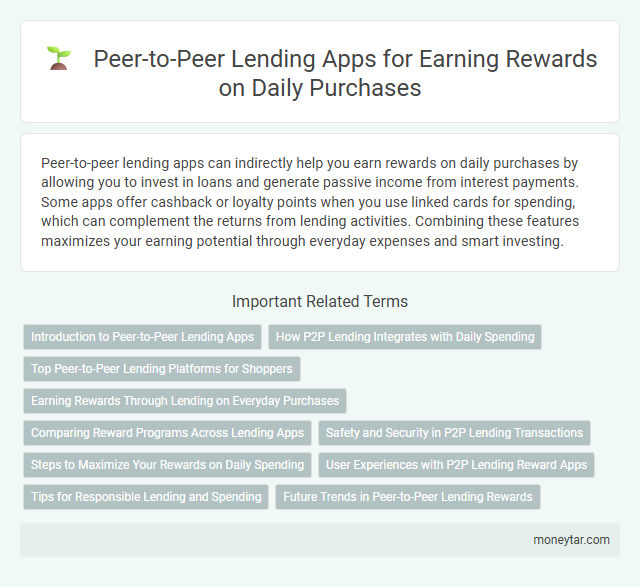 Peer-to-Peer Lending Apps for Earning Rewards on Daily Purchases

Peer-to-peer lending apps can indirectly help you earn rewards on daily purchases by allowing you to invest in loans and generate passive income from interest payments. Some apps offer cashback or loyalty points when you use linked cards for spending, which can complement the returns from lending activities. Combining these features maximizes your earning potential through everyday expenses and smart investing.

Important Related Terms

Introduction to Peer-to-Peer Lending Apps

How P2P Lending Integrates with Daily Spending

Top Peer-to-Peer Lending Platforms for Shoppers

Earning Rewards Through Lending on Everyday Purchases

Comparing Reward Programs Across Lending Apps

Safety and Security in P2P Lending Transactions

Steps to Maximize Your Rewards on Daily Spending

User Experiences with P2P Lending Reward Apps

Tips for Responsible Lending and Spending

Future Trends in Peer-to-Peer Lending Rewards

moneytar.com