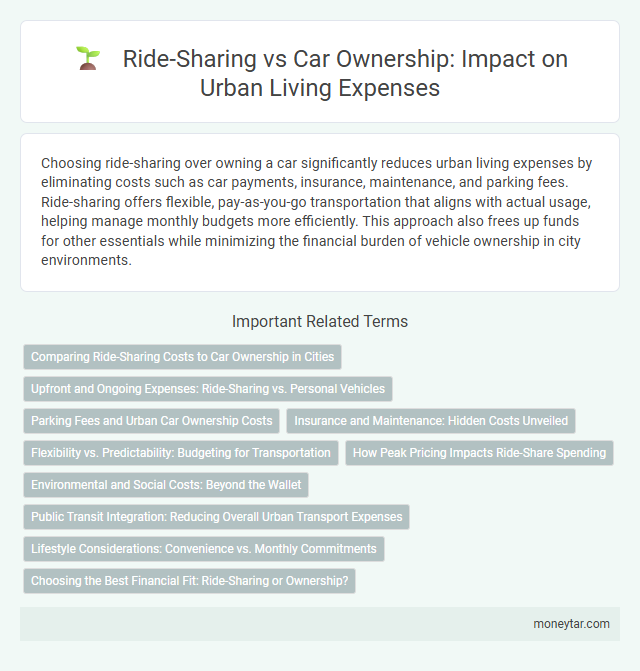 Ride-Sharing vs Car Ownership: Impact on Urban Living Expenses

Choosing ride-sharing over owning a car significantly reduces urban living expenses by eliminating costs such as car payments, insurance, maintenance, and parking fees. Ride-sharing offers flexible, pay-as-you-go transportation that aligns with actual usage, helping manage monthly budgets more efficiently. This approach also frees up funds for other essentials while minimizing the financial burden of vehicle ownership in city environments.

Important Related Terms

Comparing Ride-Sharing Costs to Car Ownership in Cities

Upfront and Ongoing Expenses: Ride-Sharing vs. Personal Vehicles

Parking Fees and Urban Car Ownership Costs

Insurance and Maintenance: Hidden Costs Unveiled

Flexibility vs. Predictability: Budgeting for Transportation

How Peak Pricing Impacts Ride-Share Spending

Environmental and Social Costs: Beyond the Wallet

Public Transit Integration: Reducing Overall Urban Transport Expenses

Lifestyle Considerations: Convenience vs. Monthly Commitments

Choosing the Best Financial Fit: Ride-Sharing or Ownership?

moneytar.com