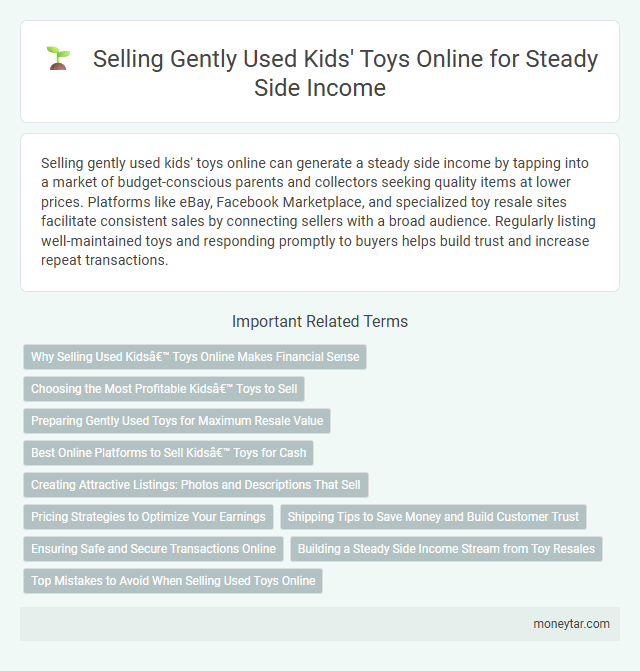 Selling Gently Used Kids' Toys Online for Steady Side Income

Selling gently used kids' toys online can generate a steady side income by tapping into a market of budget-conscious parents and collectors seeking quality items at lower prices. Platforms like eBay, Facebook Marketplace, and specialized toy resale sites facilitate consistent sales by connecting sellers with a broad audience. Regularly listing well-maintained toys and responding promptly to buyers helps build trust and increase repeat transactions.

Important Related Terms

Why Selling Used Kidsâ€™ Toys Online Makes Financial Sense

Choosing the Most Profitable Kidsâ€™ Toys to Sell

Preparing Gently Used Toys for Maximum Resale Value

Best Online Platforms to Sell Kidsâ€™ Toys for Cash

Creating Attractive Listings: Photos and Descriptions That Sell

Pricing Strategies to Optimize Your Earnings

Shipping Tips to Save Money and Build Customer Trust

Ensuring Safe and Secure Transactions Online

Building a Steady Side Income Stream from Toy Resales

Top Mistakes to Avoid When Selling Used Toys Online

moneytar.com