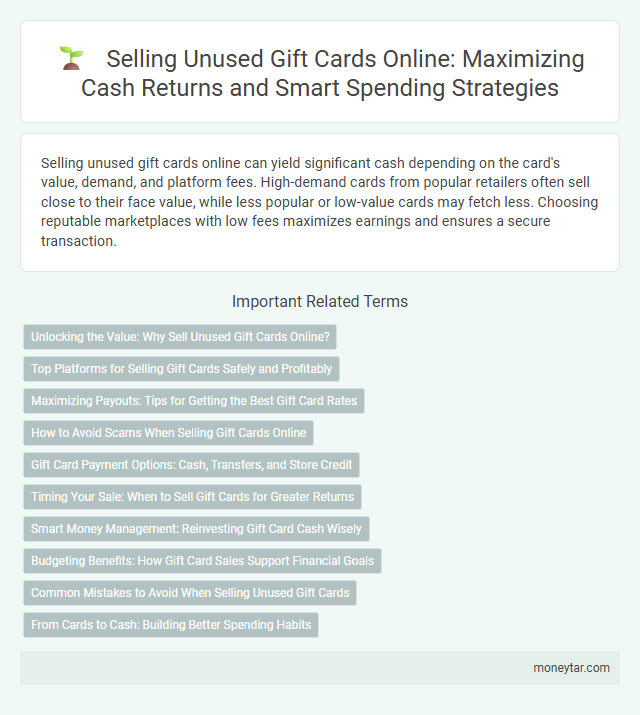 Selling Unused Gift Cards Online: Maximizing Cash Returns and Smart Spending Strategies

Selling unused gift cards online can yield significant cash depending on the card's value, demand, and platform fees. High-demand cards from popular retailers often sell close to their face value, while less popular or low-value cards may fetch less. Choosing reputable marketplaces with low fees maximizes earnings and ensures a secure transaction.

Important Related Terms

Unlocking the Value: Why Sell Unused Gift Cards Online?

Top Platforms for Selling Gift Cards Safely and Profitably

Maximizing Payouts: Tips for Getting the Best Gift Card Rates

How to Avoid Scams When Selling Gift Cards Online

Gift Card Payment Options: Cash, Transfers, and Store Credit

Timing Your Sale: When to Sell Gift Cards for Greater Returns

Smart Money Management: Reinvesting Gift Card Cash Wisely

Budgeting Benefits: How Gift Card Sales Support Financial Goals

Common Mistakes to Avoid When Selling Unused Gift Cards

From Cards to Cash: Building Better Spending Habits

moneytar.com