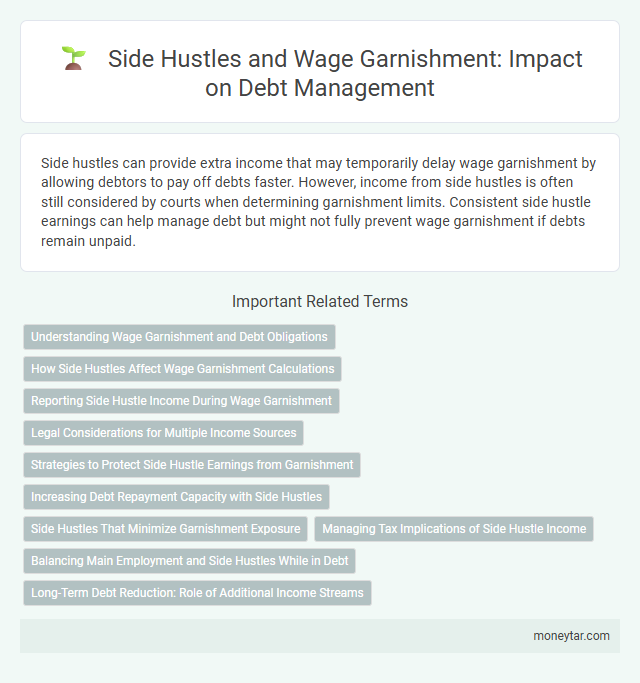 Side Hustles and Wage Garnishment: Impact on Debt Management

Side hustles can provide extra income that may temporarily delay wage garnishment by allowing debtors to pay off debts faster. However, income from side hustles is often still considered by courts when determining garnishment limits. Consistent side hustle earnings can help manage debt but might not fully prevent wage garnishment if debts remain unpaid.

Important Related Terms

Understanding Wage Garnishment and Debt Obligations

How Side Hustles Affect Wage Garnishment Calculations

Reporting Side Hustle Income During Wage Garnishment

Legal Considerations for Multiple Income Sources

Strategies to Protect Side Hustle Earnings from Garnishment

Increasing Debt Repayment Capacity with Side Hustles

Side Hustles That Minimize Garnishment Exposure

Managing Tax Implications of Side Hustle Income

Balancing Main Employment and Side Hustles While in Debt

Long-Term Debt Reduction: Role of Additional Income Streams

moneytar.com