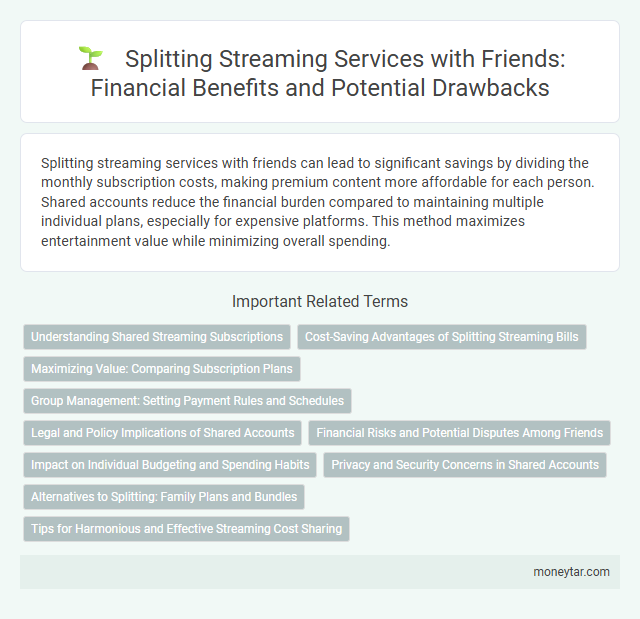 Splitting Streaming Services with Friends: Financial Benefits and Potential Drawbacks

Splitting streaming services with friends can lead to significant savings by dividing the monthly subscription costs, making premium content more affordable for each person. Shared accounts reduce the financial burden compared to maintaining multiple individual plans, especially for expensive platforms. This method maximizes entertainment value while minimizing overall spending.

Important Related Terms

Understanding Shared Streaming Subscriptions

Cost-Saving Advantages of Splitting Streaming Bills

Maximizing Value: Comparing Subscription Plans

Group Management: Setting Payment Rules and Schedules

Legal and Policy Implications of Shared Accounts

Financial Risks and Potential Disputes Among Friends

Impact on Individual Budgeting and Spending Habits

Privacy and Security Concerns in Shared Accounts

Alternatives to Splitting: Family Plans and Bundles

Tips for Harmonious and Effective Streaming Cost Sharing

moneytar.com