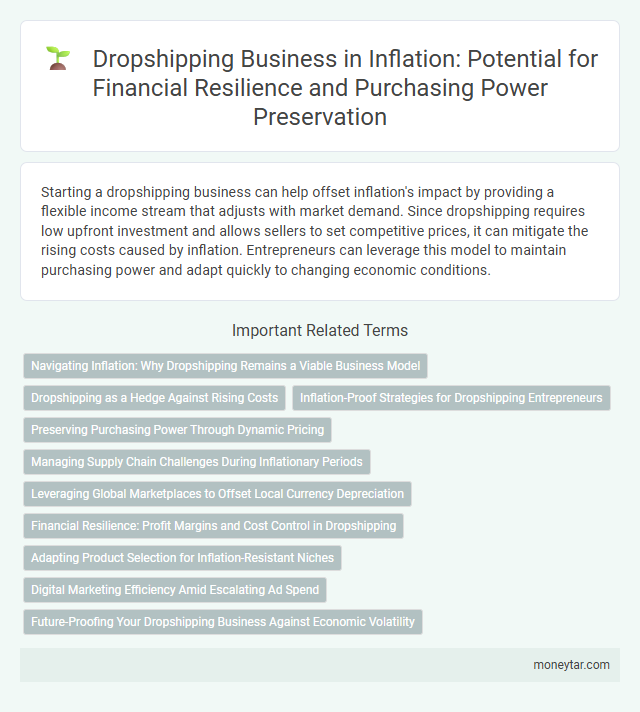 Dropshipping Business in Inflation: Potential for Financial Resilience and Purchasing Power Preservation

Starting a dropshipping business can help offset inflation's impact by providing a flexible income stream that adjusts with market demand. Since dropshipping requires low upfront investment and allows sellers to set competitive prices, it can mitigate the rising costs caused by inflation. Entrepreneurs can leverage this model to maintain purchasing power and adapt quickly to changing economic conditions.

Important Related Terms

Navigating Inflation: Why Dropshipping Remains a Viable Business Model

Dropshipping as a Hedge Against Rising Costs

Inflation-Proof Strategies for Dropshipping Entrepreneurs

Preserving Purchasing Power Through Dynamic Pricing

Managing Supply Chain Challenges During Inflationary Periods

Leveraging Global Marketplaces to Offset Local Currency Depreciation

Financial Resilience: Profit Margins and Cost Control in Dropshipping

Adapting Product Selection for Inflation-Resistant Niches

Digital Marketing Efficiency Amid Escalating Ad Spend

Future-Proofing Your Dropshipping Business Against Economic Volatility

moneytar.com