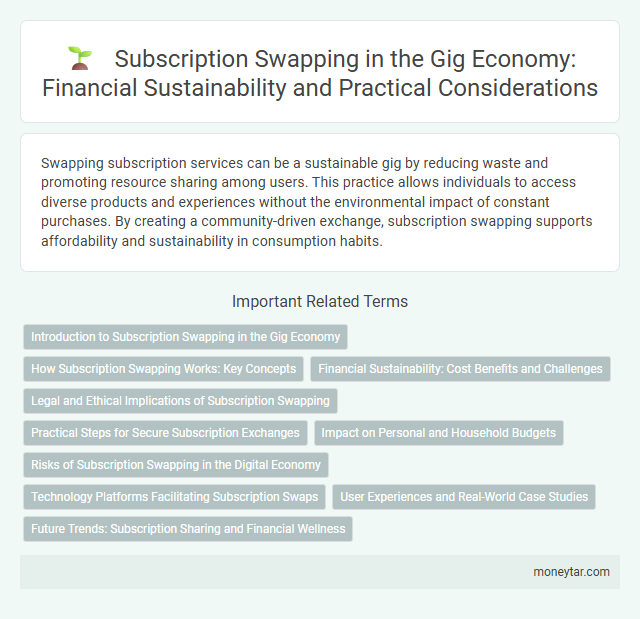 Subscription Swapping in the Gig Economy: Financial Sustainability and Practical Considerations

Swapping subscription services can be a sustainable gig by reducing waste and promoting resource sharing among users. This practice allows individuals to access diverse products and experiences without the environmental impact of constant purchases. By creating a community-driven exchange, subscription swapping supports affordability and sustainability in consumption habits.

Important Related Terms

Introduction to Subscription Swapping in the Gig Economy

How Subscription Swapping Works: Key Concepts

Financial Sustainability: Cost Benefits and Challenges

Legal and Ethical Implications of Subscription Swapping

Practical Steps for Secure Subscription Exchanges

Impact on Personal and Household Budgets

Risks of Subscription Swapping in the Digital Economy

Technology Platforms Facilitating Subscription Swaps

User Experiences and Real-World Case Studies

Future Trends: Subscription Sharing and Financial Wellness

moneytar.com