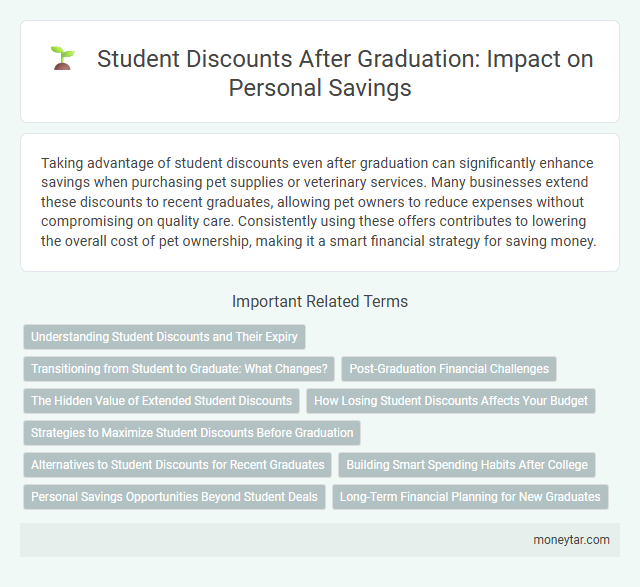 Student Discounts After Graduation: Impact on Personal Savings

Taking advantage of student discounts even after graduation can significantly enhance savings when purchasing pet supplies or veterinary services. Many businesses extend these discounts to recent graduates, allowing pet owners to reduce expenses without compromising on quality care. Consistently using these offers contributes to lowering the overall cost of pet ownership, making it a smart financial strategy for saving money.

Important Related Terms

Understanding Student Discounts and Their Expiry

Transitioning from Student to Graduate: What Changes?

Post-Graduation Financial Challenges

The Hidden Value of Extended Student Discounts

How Losing Student Discounts Affects Your Budget

Strategies to Maximize Student Discounts Before Graduation

Alternatives to Student Discounts for Recent Graduates

Building Smart Spending Habits After College

Personal Savings Opportunities Beyond Student Deals

Long-Term Financial Planning for New Graduates

moneytar.com