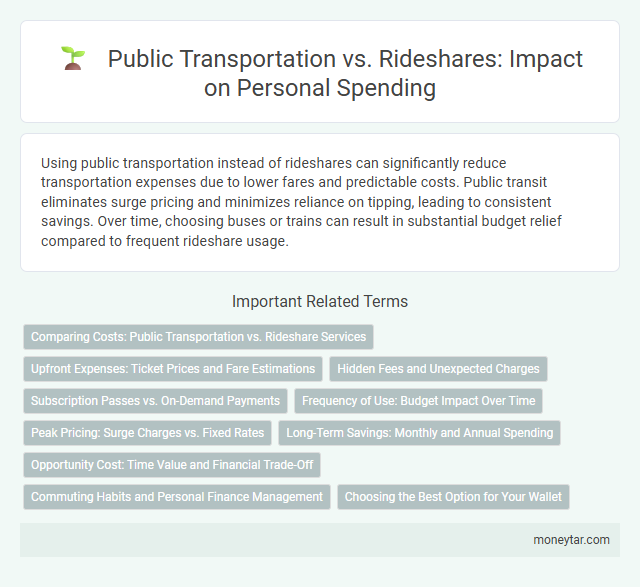 Public Transportation vs. Rideshares: Impact on Personal Spending

Using public transportation instead of rideshares can significantly reduce transportation expenses due to lower fares and predictable costs. Public transit eliminates surge pricing and minimizes reliance on tipping, leading to consistent savings. Over time, choosing buses or trains can result in substantial budget relief compared to frequent rideshare usage.

Important Related Terms

Comparing Costs: Public Transportation vs. Rideshare Services

Upfront Expenses: Ticket Prices and Fare Estimations

Hidden Fees and Unexpected Charges

Subscription Passes vs. On-Demand Payments

Frequency of Use: Budget Impact Over Time

Peak Pricing: Surge Charges vs. Fixed Rates

Long-Term Savings: Monthly and Annual Spending

Opportunity Cost: Time Value and Financial Trade-Off

Commuting Habits and Personal Finance Management

Choosing the Best Option for Your Wallet

moneytar.com