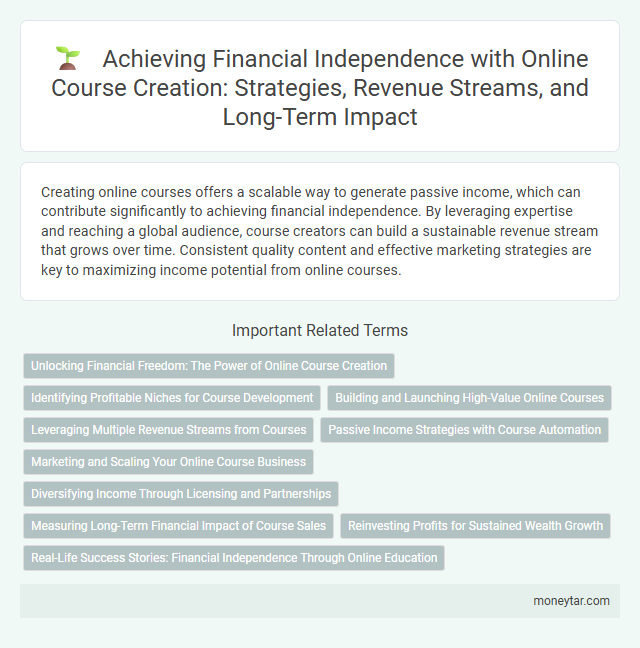 Achieving Financial Independence with Online Course Creation: Strategies, Revenue Streams, and Long-Term Impact

Creating online courses offers a scalable way to generate passive income, which can contribute significantly to achieving financial independence. By leveraging expertise and reaching a global audience, course creators can build a sustainable revenue stream that grows over time. Consistent quality content and effective marketing strategies are key to maximizing income potential from online courses.

Important Related Terms

Unlocking Financial Freedom: The Power of Online Course Creation

Identifying Profitable Niches for Course Development

Building and Launching High-Value Online Courses

Leveraging Multiple Revenue Streams from Courses

Passive Income Strategies with Course Automation

Marketing and Scaling Your Online Course Business

Diversifying Income Through Licensing and Partnerships

Measuring Long-Term Financial Impact of Course Sales

Reinvesting Profits for Sustained Wealth Growth

Real-Life Success Stories: Financial Independence Through Online Education

moneytar.com