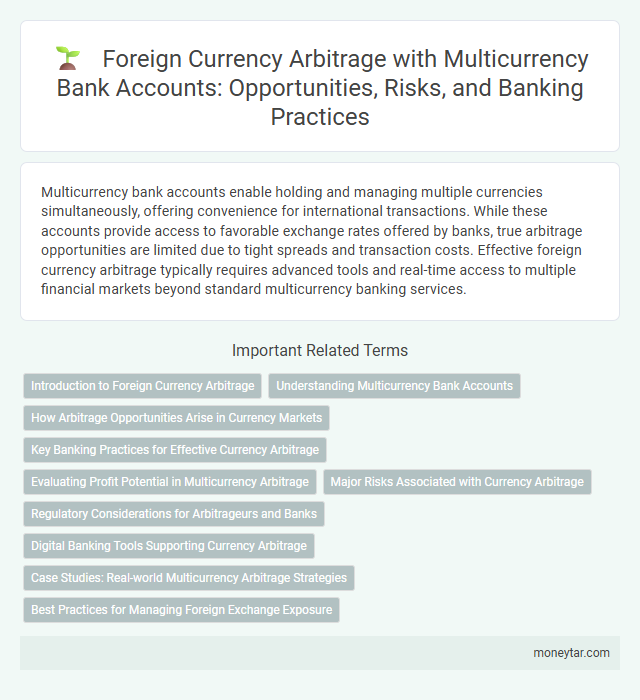 Foreign Currency Arbitrage with Multicurrency Bank Accounts: Opportunities, Risks, and Banking Practices

Multicurrency bank accounts enable holding and managing multiple currencies simultaneously, offering convenience for international transactions. While these accounts provide access to favorable exchange rates offered by banks, true arbitrage opportunities are limited due to tight spreads and transaction costs. Effective foreign currency arbitrage typically requires advanced tools and real-time access to multiple financial markets beyond standard multicurrency banking services.

Important Related Terms

Introduction to Foreign Currency Arbitrage

Understanding Multicurrency Bank Accounts

How Arbitrage Opportunities Arise in Currency Markets

Key Banking Practices for Effective Currency Arbitrage

Evaluating Profit Potential in Multicurrency Arbitrage

Major Risks Associated with Currency Arbitrage

Regulatory Considerations for Arbitrageurs and Banks

Digital Banking Tools Supporting Currency Arbitrage

Case Studies: Real-world Multicurrency Arbitrage Strategies

Best Practices for Managing Foreign Exchange Exposure

moneytar.com