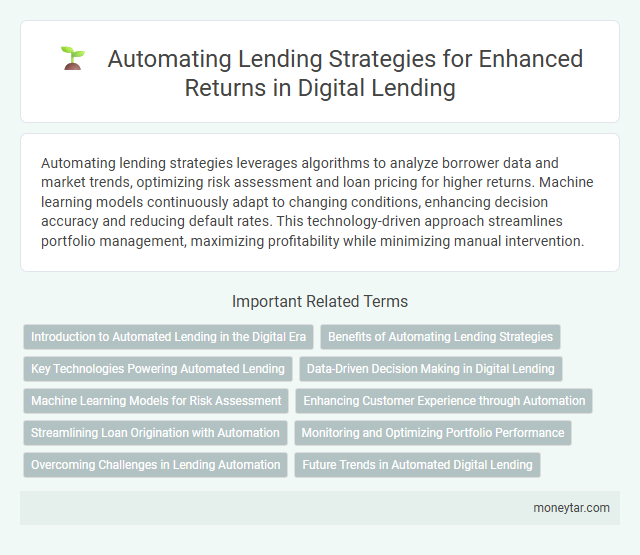 Automating Lending Strategies for Enhanced Returns in Digital Lending

Automating lending strategies leverages algorithms to analyze borrower data and market trends, optimizing risk assessment and loan pricing for higher returns. Machine learning models continuously adapt to changing conditions, enhancing decision accuracy and reducing default rates. This technology-driven approach streamlines portfolio management, maximizing profitability while minimizing manual intervention.

Important Related Terms

Introduction to Automated Lending in the Digital Era
Benefits of Automating Lending Strategies
Key Technologies Powering Automated Lending
Data-Driven Decision Making in Digital Lending
Machine Learning Models for Risk Assessment
Enhancing Customer Experience through Automation
Streamlining Loan Origination with Automation
Monitoring and Optimizing Portfolio Performance
Overcoming Challenges in Lending Automation
Future Trends in Automated Digital Lending

moneytar.com