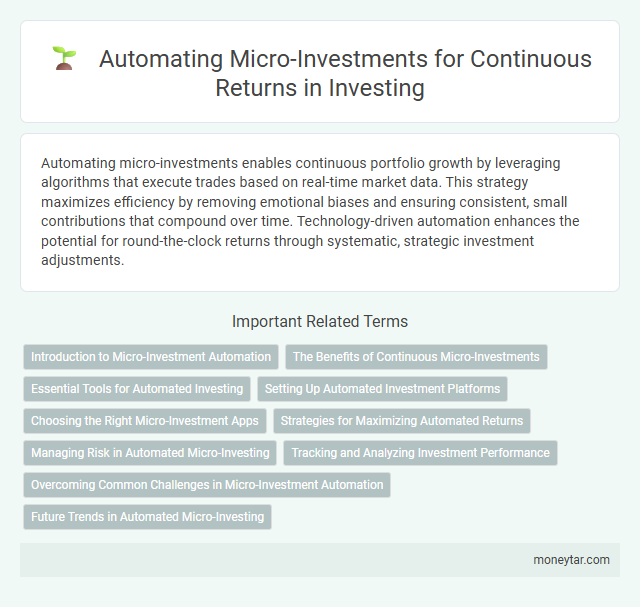 Automating Micro-Investments for Continuous Returns in Investing

Automating micro-investments enables continuous portfolio growth by leveraging algorithms that execute trades based on real-time market data. This strategy maximizes efficiency by removing emotional biases and ensuring consistent, small contributions that compound over time. Technology-driven automation enhances the potential for round-the-clock returns through systematic, strategic investment adjustments.

Important Related Terms

Introduction to Micro-Investment Automation

The Benefits of Continuous Micro-Investments

Essential Tools for Automated Investing

Setting Up Automated Investment Platforms

Choosing the Right Micro-Investment Apps

Strategies for Maximizing Automated Returns

Managing Risk in Automated Micro-Investing

Tracking and Analyzing Investment Performance

Overcoming Common Challenges in Micro-Investment Automation

Future Trends in Automated Micro-Investing

moneytar.com