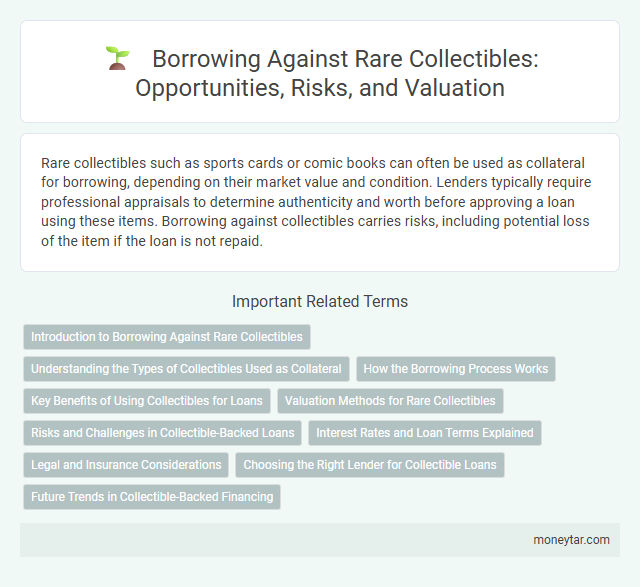 Borrowing Against Rare Collectibles: Opportunities, Risks, and Valuation

Rare collectibles such as sports cards or comic books can often be used as collateral for borrowing, depending on their market value and condition. Lenders typically require professional appraisals to determine authenticity and worth before approving a loan using these items. Borrowing against collectibles carries risks, including potential loss of the item if the loan is not repaid.

Important Related Terms

Introduction to Borrowing Against Rare Collectibles

Understanding the Types of Collectibles Used as Collateral

How the Borrowing Process Works

Key Benefits of Using Collectibles for Loans

Valuation Methods for Rare Collectibles

Risks and Challenges in Collectible-Backed Loans

Interest Rates and Loan Terms Explained

Legal and Insurance Considerations

Choosing the Right Lender for Collectible Loans

Future Trends in Collectible-Backed Financing

moneytar.com