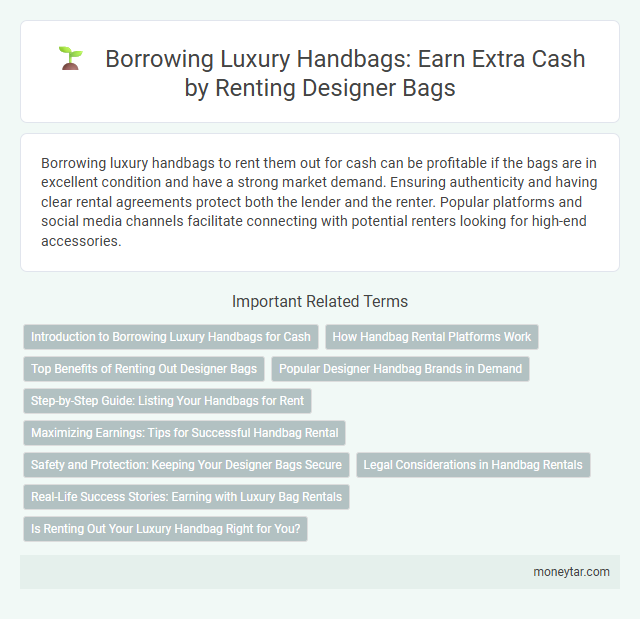 Borrowing Luxury Handbags: Earn Extra Cash by Renting Designer Bags

Borrowing luxury handbags to rent them out for cash can be profitable if the bags are in excellent condition and have a strong market demand. Ensuring authenticity and having clear rental agreements protect both the lender and the renter. Popular platforms and social media channels facilitate connecting with potential renters looking for high-end accessories.

Important Related Terms

Introduction to Borrowing Luxury Handbags for Cash

How Handbag Rental Platforms Work

Top Benefits of Renting Out Designer Bags

Popular Designer Handbag Brands in Demand

Step-by-Step Guide: Listing Your Handbags for Rent

Maximizing Earnings: Tips for Successful Handbag Rental

Safety and Protection: Keeping Your Designer Bags Secure

Legal Considerations in Handbag Rentals

Real-Life Success Stories: Earning with Luxury Bag Rentals

Is Renting Out Your Luxury Handbag Right for You?

moneytar.com