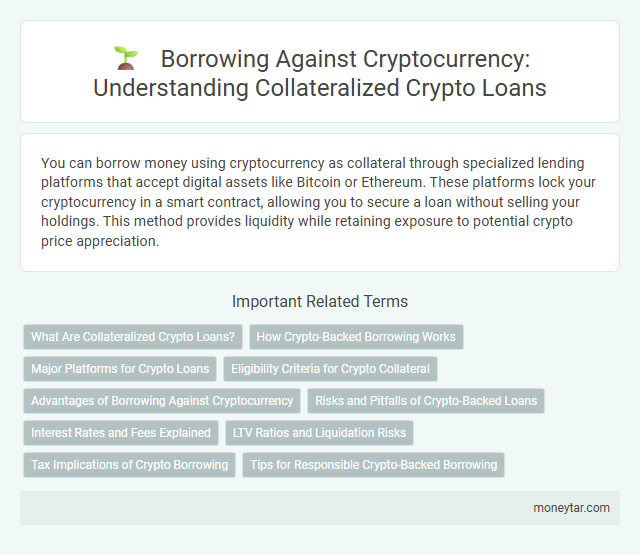 Borrowing Against Cryptocurrency: Understanding Collateralized Crypto Loans

You can borrow money using cryptocurrency as collateral through specialized lending platforms that accept digital assets like Bitcoin or Ethereum. These platforms lock your cryptocurrency in a smart contract, allowing you to secure a loan without selling your holdings. This method provides liquidity while retaining exposure to potential crypto price appreciation.

Important Related Terms

What Are Collateralized Crypto Loans?

How Crypto-Backed Borrowing Works

Major Platforms for Crypto Loans

Eligibility Criteria for Crypto Collateral

Advantages of Borrowing Against Cryptocurrency

Risks and Pitfalls of Crypto-Backed Loans

Interest Rates and Fees Explained

LTV Ratios and Liquidation Risks

Tax Implications of Crypto Borrowing

Tips for Responsible Crypto-Backed Borrowing

moneytar.com