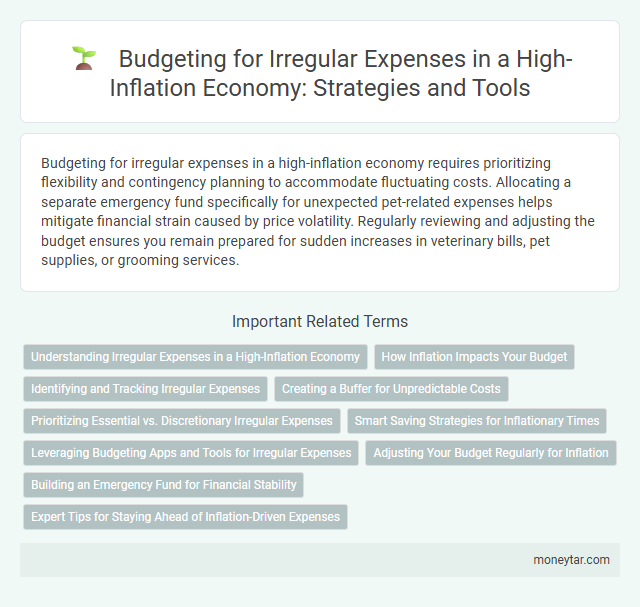 Budgeting for Irregular Expenses in a High-Inflation Economy: Strategies and Tools

Budgeting for irregular expenses in a high-inflation economy requires prioritizing flexibility and contingency planning to accommodate fluctuating costs. Allocating a separate emergency fund specifically for unexpected pet-related expenses helps mitigate financial strain caused by price volatility. Regularly reviewing and adjusting the budget ensures you remain prepared for sudden increases in veterinary bills, pet supplies, or grooming services.

Important Related Terms

Understanding Irregular Expenses in a High-Inflation Economy

How Inflation Impacts Your Budget

Identifying and Tracking Irregular Expenses

Creating a Buffer for Unpredictable Costs

Prioritizing Essential vs. Discretionary Irregular Expenses

Smart Saving Strategies for Inflationary Times

Leveraging Budgeting Apps and Tools for Irregular Expenses

Adjusting Your Budget Regularly for Inflation

Building an Emergency Fund for Financial Stability

Expert Tips for Staying Ahead of Inflation-Driven Expenses

moneytar.com