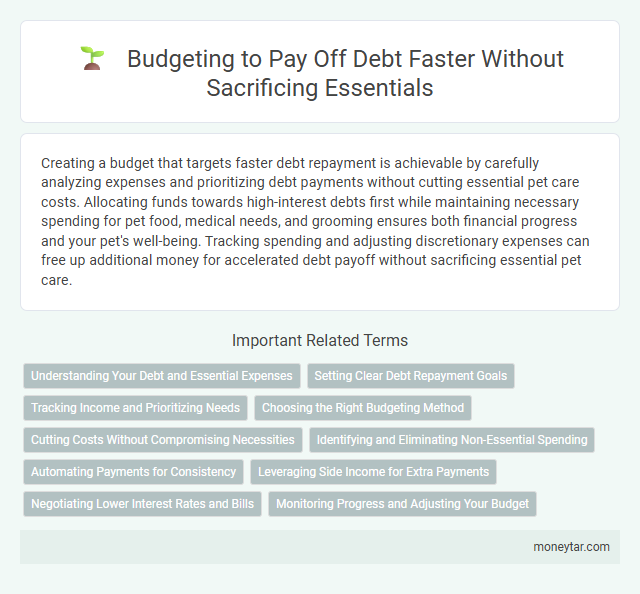 Budgeting to Pay Off Debt Faster Without Sacrificing Essentials

Creating a budget that targets faster debt repayment is achievable by carefully analyzing expenses and prioritizing debt payments without cutting essential pet care costs. Allocating funds towards high-interest debts first while maintaining necessary spending for pet food, medical needs, and grooming ensures both financial progress and your pet's well-being. Tracking spending and adjusting discretionary expenses can free up additional money for accelerated debt payoff without sacrificing essential pet care.

Important Related Terms

Understanding Your Debt and Essential Expenses

Setting Clear Debt Repayment Goals

Tracking Income and Prioritizing Needs

Choosing the Right Budgeting Method

Cutting Costs Without Compromising Necessities

Identifying and Eliminating Non-Essential Spending

Automating Payments for Consistency

Leveraging Side Income for Extra Payments

Negotiating Lower Interest Rates and Bills

Monitoring Progress and Adjusting Your Budget

moneytar.com