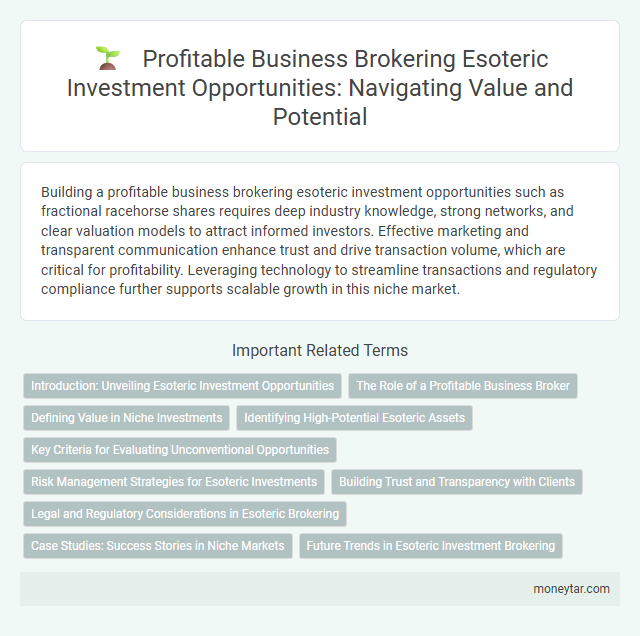 Profitable Business Brokering Esoteric Investment Opportunities: Navigating Value and Potential

Building a profitable business brokering esoteric investment opportunities such as fractional racehorse shares requires deep industry knowledge, strong networks, and clear valuation models to attract informed investors. Effective marketing and transparent communication enhance trust and drive transaction volume, which are critical for profitability. Leveraging technology to streamline transactions and regulatory compliance further supports scalable growth in this niche market.

Important Related Terms

Introduction: Unveiling Esoteric Investment Opportunities

The Role of a Profitable Business Broker

Defining Value in Niche Investments

Identifying High-Potential Esoteric Assets

Key Criteria for Evaluating Unconventional Opportunities

Risk Management Strategies for Esoteric Investments

Building Trust and Transparency with Clients

Legal and Regulatory Considerations in Esoteric Brokering

Case Studies: Success Stories in Niche Markets

Future Trends in Esoteric Investment Brokering

moneytar.com