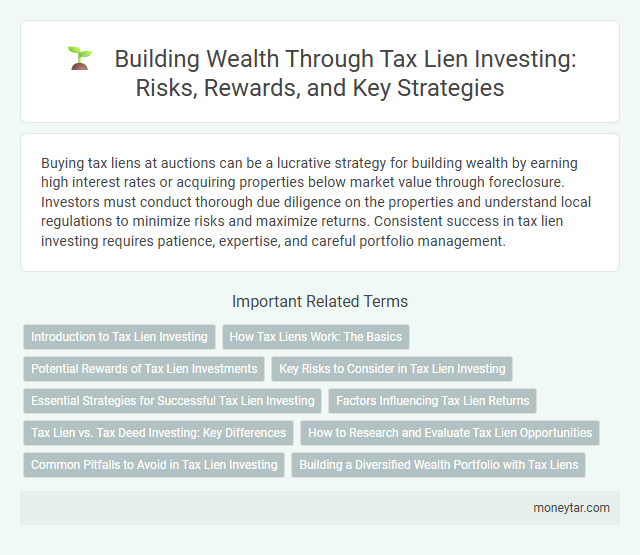 Building Wealth Through Tax Lien Investing: Risks, Rewards, and Key Strategies

Buying tax liens at auctions can be a lucrative strategy for building wealth by earning high interest rates or acquiring properties below market value through foreclosure. Investors must conduct thorough due diligence on the properties and understand local regulations to minimize risks and maximize returns. Consistent success in tax lien investing requires patience, expertise, and careful portfolio management.

Important Related Terms

Introduction to Tax Lien Investing

How Tax Liens Work: The Basics

Potential Rewards of Tax Lien Investments

Key Risks to Consider in Tax Lien Investing

Essential Strategies for Successful Tax Lien Investing

Factors Influencing Tax Lien Returns

Tax Lien vs. Tax Deed Investing: Key Differences

How to Research and Evaluate Tax Lien Opportunities

Common Pitfalls to Avoid in Tax Lien Investing

Building a Diversified Wealth Portfolio with Tax Liens

moneytar.com