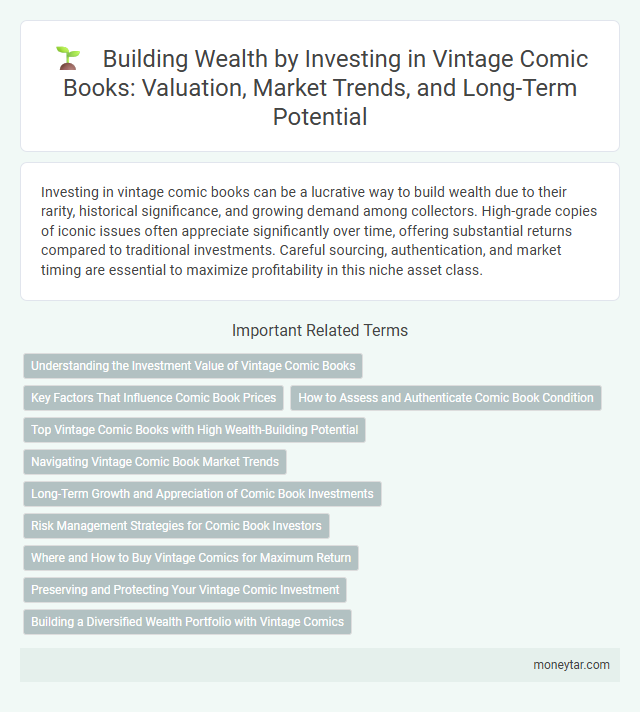 Building Wealth by Investing in Vintage Comic Books: Valuation, Market Trends, and Long-Term Potential

Investing in vintage comic books can be a lucrative way to build wealth due to their rarity, historical significance, and growing demand among collectors. High-grade copies of iconic issues often appreciate significantly over time, offering substantial returns compared to traditional investments. Careful sourcing, authentication, and market timing are essential to maximize profitability in this niche asset class.

Important Related Terms

Understanding the Investment Value of Vintage Comic Books

Key Factors That Influence Comic Book Prices

How to Assess and Authenticate Comic Book Condition

Top Vintage Comic Books with High Wealth-Building Potential

Navigating Vintage Comic Book Market Trends

Long-Term Growth and Appreciation of Comic Book Investments

Risk Management Strategies for Comic Book Investors

Where and How to Buy Vintage Comics for Maximum Return

Preserving and Protecting Your Vintage Comic Investment

Building a Diversified Wealth Portfolio with Vintage Comics

moneytar.com