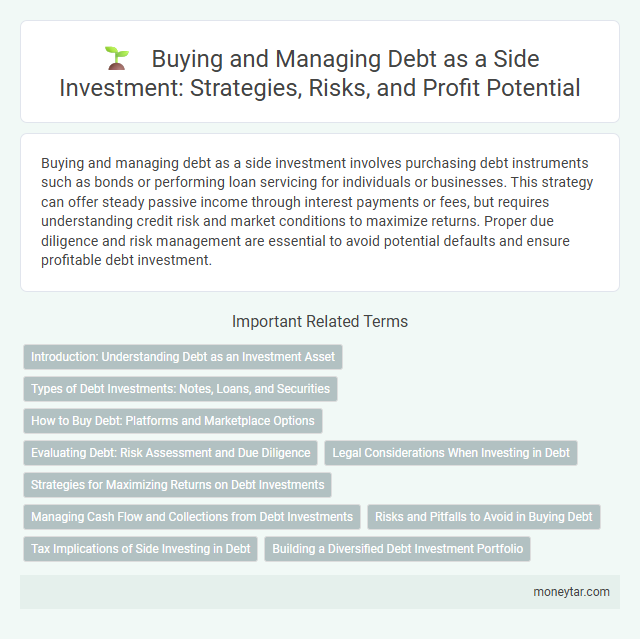 Buying and Managing Debt as a Side Investment: Strategies, Risks, and Profit Potential

Buying and managing debt as a side investment involves purchasing debt instruments such as bonds or performing loan servicing for individuals or businesses. This strategy can offer steady passive income through interest payments or fees, but requires understanding credit risk and market conditions to maximize returns. Proper due diligence and risk management are essential to avoid potential defaults and ensure profitable debt investment.

Important Related Terms

Introduction: Understanding Debt as an Investment Asset

Types of Debt Investments: Notes, Loans, and Securities

How to Buy Debt: Platforms and Marketplace Options

Evaluating Debt: Risk Assessment and Due Diligence

Legal Considerations When Investing in Debt

Strategies for Maximizing Returns on Debt Investments

Managing Cash Flow and Collections from Debt Investments

Risks and Pitfalls to Avoid in Buying Debt

Tax Implications of Side Investing in Debt

Building a Diversified Debt Investment Portfolio

moneytar.com