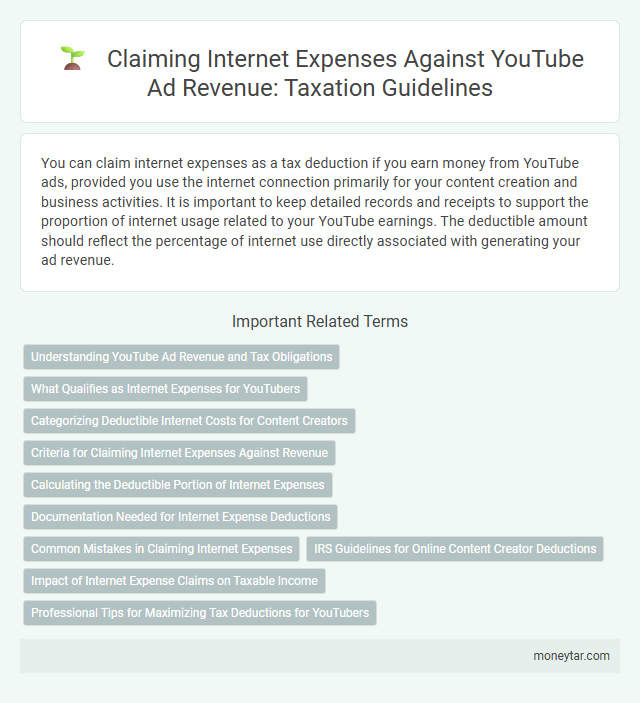 Claiming Internet Expenses Against YouTube Ad Revenue: Taxation Guidelines

You can claim internet expenses as a tax deduction if you earn money from YouTube ads, provided you use the internet connection primarily for your content creation and business activities. It is important to keep detailed records and receipts to support the proportion of internet usage related to your YouTube earnings. The deductible amount should reflect the percentage of internet use directly associated with generating your ad revenue.

Important Related Terms

Understanding YouTube Ad Revenue and Tax Obligations

What Qualifies as Internet Expenses for YouTubers

Categorizing Deductible Internet Costs for Content Creators

Criteria for Claiming Internet Expenses Against Revenue

Calculating the Deductible Portion of Internet Expenses

Documentation Needed for Internet Expense Deductions

Common Mistakes in Claiming Internet Expenses

IRS Guidelines for Online Content Creator Deductions

Impact of Internet Expense Claims on Taxable Income

Professional Tips for Maximizing Tax Deductions for YouTubers

moneytar.com