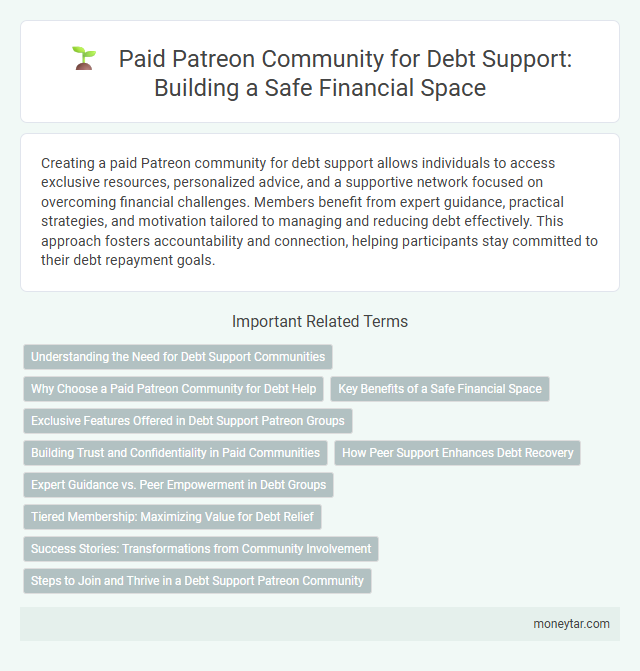 Paid Patreon Community for Debt Support: Building a Safe Financial Space

Creating a paid Patreon community for debt support allows individuals to access exclusive resources, personalized advice, and a supportive network focused on overcoming financial challenges. Members benefit from expert guidance, practical strategies, and motivation tailored to managing and reducing debt effectively. This approach fosters accountability and connection, helping participants stay committed to their debt repayment goals.

Important Related Terms

Understanding the Need for Debt Support Communities

Why Choose a Paid Patreon Community for Debt Help

Key Benefits of a Safe Financial Space

Exclusive Features Offered in Debt Support Patreon Groups

Building Trust and Confidentiality in Paid Communities

How Peer Support Enhances Debt Recovery

Expert Guidance vs. Peer Empowerment in Debt Groups

Tiered Membership: Maximizing Value for Debt Relief

Success Stories: Transformations from Community Involvement

Steps to Join and Thrive in a Debt Support Patreon Community

moneytar.com