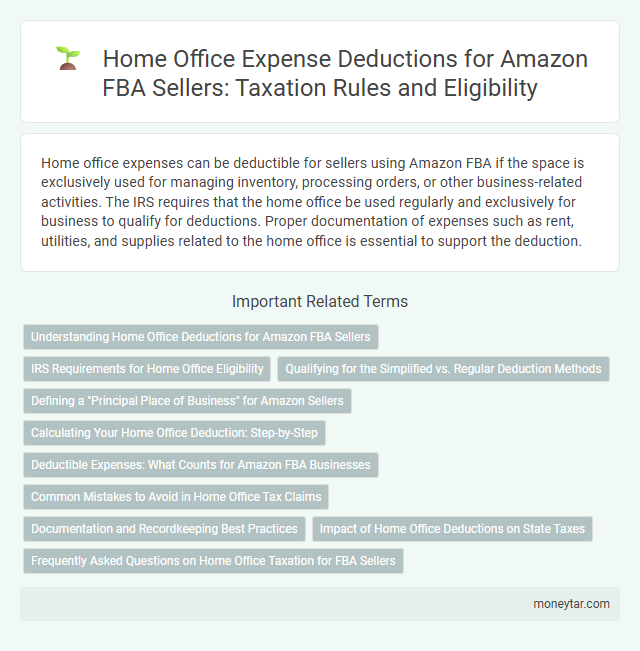 Home Office Expense Deductions for Amazon FBA Sellers: Taxation Rules and Eligibility

Home office expenses can be deductible for sellers using Amazon FBA if the space is exclusively used for managing inventory, processing orders, or other business-related activities. The IRS requires that the home office be used regularly and exclusively for business to qualify for deductions. Proper documentation of expenses such as rent, utilities, and supplies related to the home office is essential to support the deduction.

Important Related Terms

Understanding Home Office Deductions for Amazon FBA Sellers

IRS Requirements for Home Office Eligibility

Qualifying for the Simplified vs. Regular Deduction Methods

Defining a "Principal Place of Business" for Amazon Sellers

Calculating Your Home Office Deduction: Step-by-Step

Deductible Expenses: What Counts for Amazon FBA Businesses

Common Mistakes to Avoid in Home Office Tax Claims

Documentation and Recordkeeping Best Practices

Impact of Home Office Deductions on State Taxes

Frequently Asked Questions on Home Office Taxation for FBA Sellers

moneytar.com