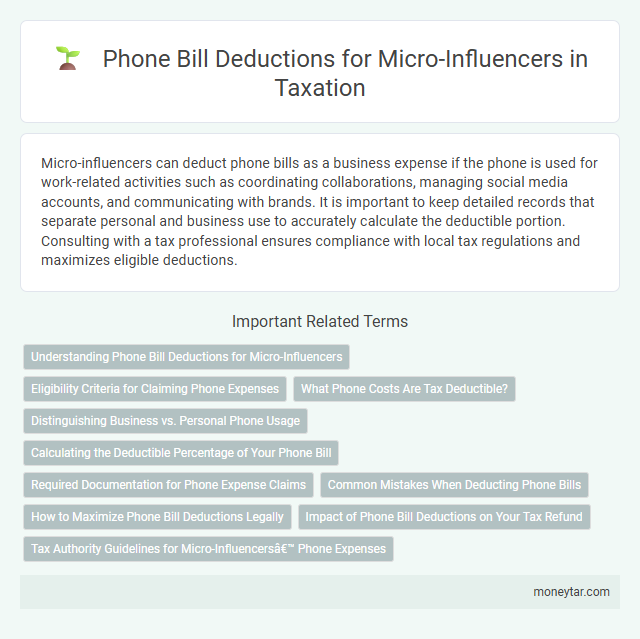 Phone Bill Deductions for Micro-Influencers in Taxation

Micro-influencers can deduct phone bills as a business expense if the phone is used for work-related activities such as coordinating collaborations, managing social media accounts, and communicating with brands. It is important to keep detailed records that separate personal and business use to accurately calculate the deductible portion. Consulting with a tax professional ensures compliance with local tax regulations and maximizes eligible deductions.

Important Related Terms

Understanding Phone Bill Deductions for Micro-Influencers

Eligibility Criteria for Claiming Phone Expenses

What Phone Costs Are Tax Deductible?

Distinguishing Business vs. Personal Phone Usage

Calculating the Deductible Percentage of Your Phone Bill

Required Documentation for Phone Expense Claims

Common Mistakes When Deducting Phone Bills

How to Maximize Phone Bill Deductions Legally

Impact of Phone Bill Deductions on Your Tax Refund

Tax Authority Guidelines for Micro-Influencersâ€™ Phone Expenses

moneytar.com