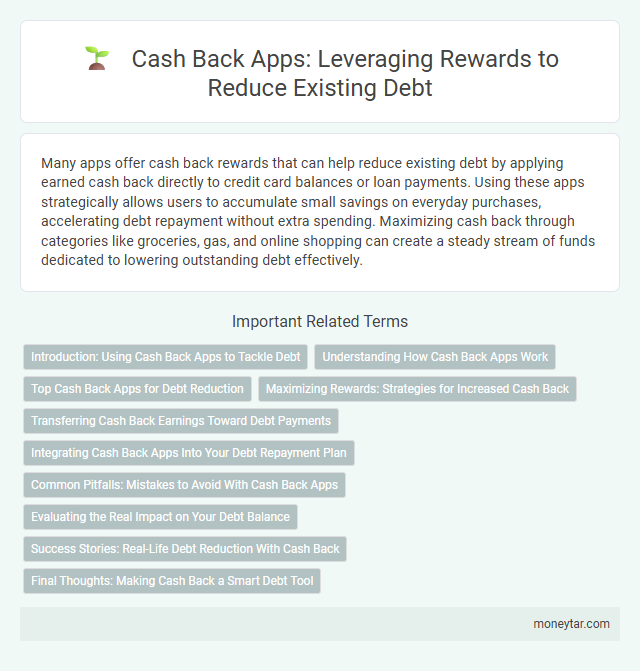 Cash Back Apps: Leveraging Rewards to Reduce Existing Debt

Many apps offer cash back rewards that can help reduce existing debt by applying earned cash back directly to credit card balances or loan payments. Using these apps strategically allows users to accumulate small savings on everyday purchases, accelerating debt repayment without extra spending. Maximizing cash back through categories like groceries, gas, and online shopping can create a steady stream of funds dedicated to lowering outstanding debt effectively.

Important Related Terms

Introduction: Using Cash Back Apps to Tackle Debt

Understanding How Cash Back Apps Work

Top Cash Back Apps for Debt Reduction

Maximizing Rewards: Strategies for Increased Cash Back

Transferring Cash Back Earnings Toward Debt Payments

Integrating Cash Back Apps Into Your Debt Repayment Plan

Common Pitfalls: Mistakes to Avoid With Cash Back Apps

Evaluating the Real Impact on Your Debt Balance

Success Stories: Real-Life Debt Reduction With Cash Back

Final Thoughts: Making Cash Back a Smart Debt Tool

moneytar.com