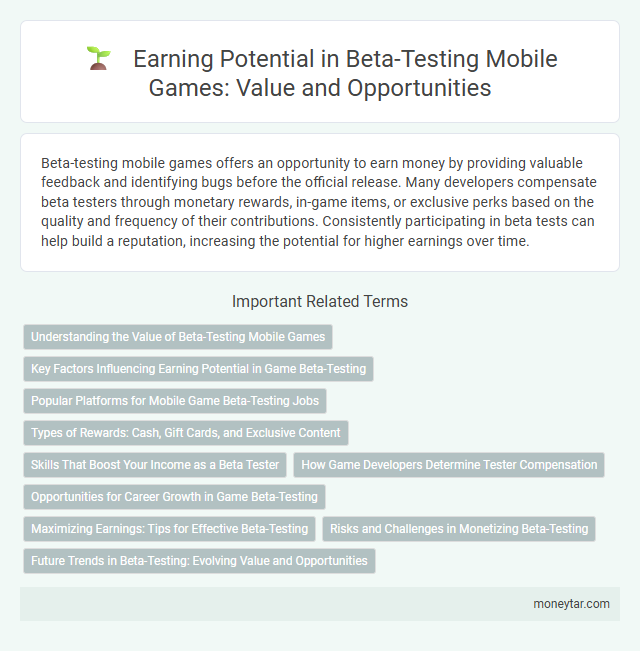 Earning Potential in Beta-Testing Mobile Games: Value and Opportunities

Beta-testing mobile games offers an opportunity to earn money by providing valuable feedback and identifying bugs before the official release. Many developers compensate beta testers through monetary rewards, in-game items, or exclusive perks based on the quality and frequency of their contributions. Consistently participating in beta tests can help build a reputation, increasing the potential for higher earnings over time.

Important Related Terms

Understanding the Value of Beta-Testing Mobile Games

Key Factors Influencing Earning Potential in Game Beta-Testing

Popular Platforms for Mobile Game Beta-Testing Jobs

Types of Rewards: Cash, Gift Cards, and Exclusive Content

Skills That Boost Your Income as a Beta Tester

How Game Developers Determine Tester Compensation

Opportunities for Career Growth in Game Beta-Testing

Maximizing Earnings: Tips for Effective Beta-Testing

Risks and Challenges in Monetizing Beta-Testing

Future Trends in Beta-Testing: Evolving Value and Opportunities

moneytar.com