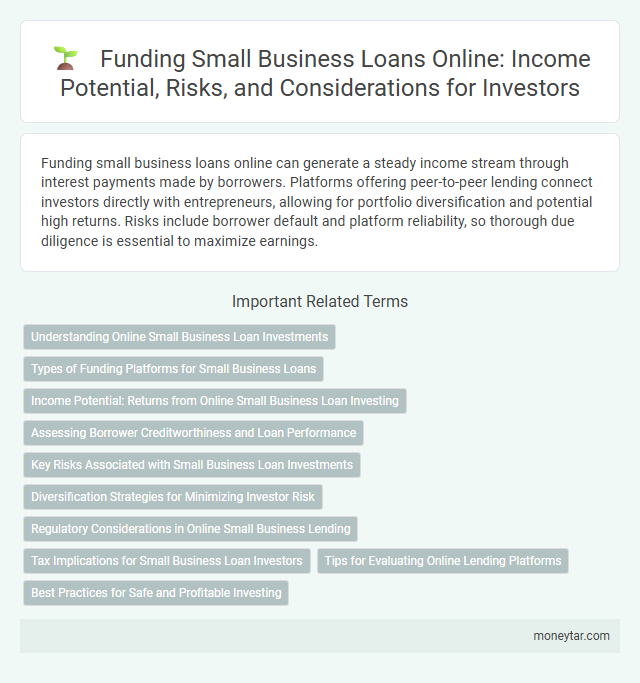 Funding Small Business Loans Online: Income Potential, Risks, and Considerations for Investors

Funding small business loans online can generate a steady income stream through interest payments made by borrowers. Platforms offering peer-to-peer lending connect investors directly with entrepreneurs, allowing for portfolio diversification and potential high returns. Risks include borrower default and platform reliability, so thorough due diligence is essential to maximize earnings.

Important Related Terms

Understanding Online Small Business Loan Investments

Types of Funding Platforms for Small Business Loans

Income Potential: Returns from Online Small Business Loan Investing

Assessing Borrower Creditworthiness and Loan Performance

Key Risks Associated with Small Business Loan Investments

Diversification Strategies for Minimizing Investor Risk

Regulatory Considerations in Online Small Business Lending

Tax Implications for Small Business Loan Investors

Tips for Evaluating Online Lending Platforms

Best Practices for Safe and Profitable Investing

moneytar.com