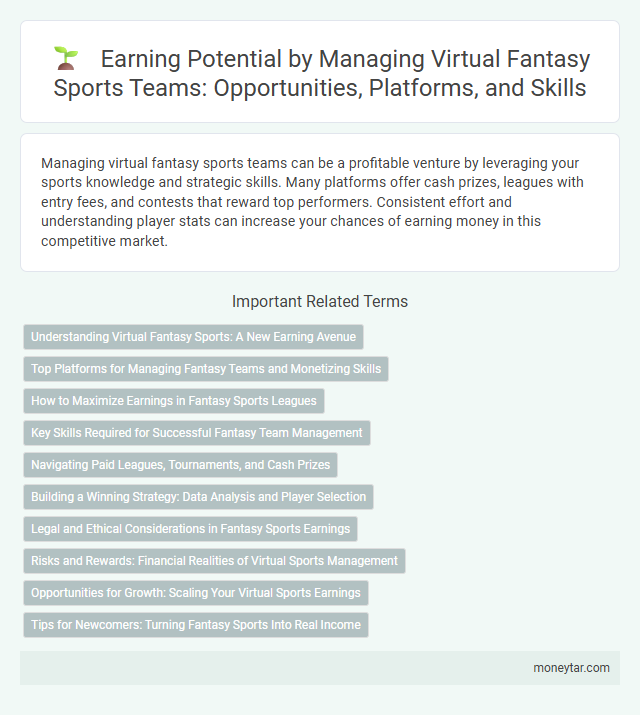 Earning Potential by Managing Virtual Fantasy Sports Teams: Opportunities, Platforms, and Skills

Managing virtual fantasy sports teams can be a profitable venture by leveraging your sports knowledge and strategic skills. Many platforms offer cash prizes, leagues with entry fees, and contests that reward top performers. Consistent effort and understanding player stats can increase your chances of earning money in this competitive market.

Important Related Terms

Understanding Virtual Fantasy Sports: A New Earning Avenue

Top Platforms for Managing Fantasy Teams and Monetizing Skills

How to Maximize Earnings in Fantasy Sports Leagues

Key Skills Required for Successful Fantasy Team Management

Navigating Paid Leagues, Tournaments, and Cash Prizes

Building a Winning Strategy: Data Analysis and Player Selection

Legal and Ethical Considerations in Fantasy Sports Earnings

Risks and Rewards: Financial Realities of Virtual Sports Management

Opportunities for Growth: Scaling Your Virtual Sports Earnings

Tips for Newcomers: Turning Fantasy Sports Into Real Income

moneytar.com