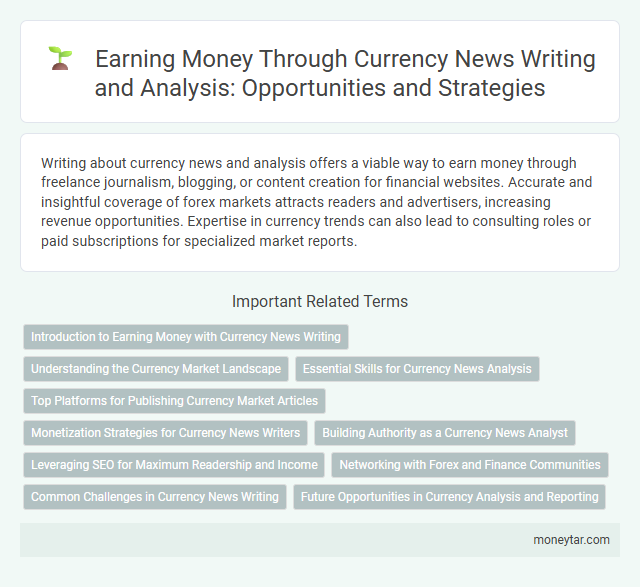 Earning Money Through Currency News Writing and Analysis: Opportunities and Strategies

Writing about currency news and analysis offers a viable way to earn money through freelance journalism, blogging, or content creation for financial websites. Accurate and insightful coverage of forex markets attracts readers and advertisers, increasing revenue opportunities. Expertise in currency trends can also lead to consulting roles or paid subscriptions for specialized market reports.

Important Related Terms

Introduction to Earning Money with Currency News Writing

Understanding the Currency Market Landscape

Essential Skills for Currency News Analysis

Top Platforms for Publishing Currency Market Articles

Monetization Strategies for Currency News Writers

Building Authority as a Currency News Analyst

Leveraging SEO for Maximum Readership and Income

Networking with Forex and Finance Communities

Common Challenges in Currency News Writing

Future Opportunities in Currency Analysis and Reporting

moneytar.com