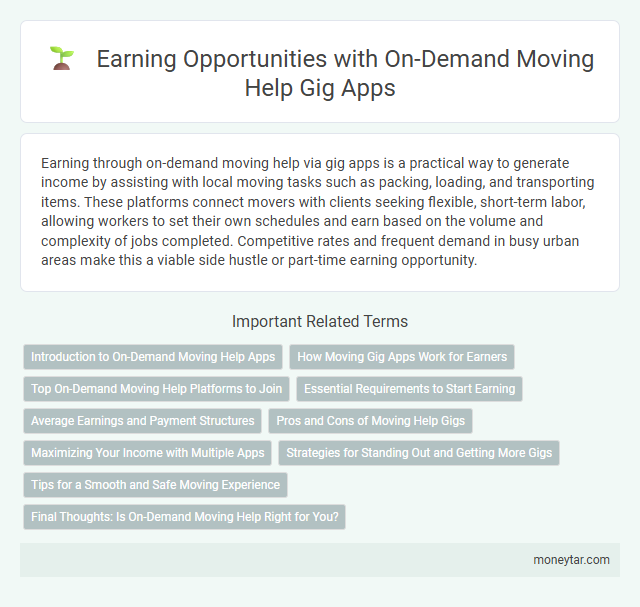 Earning Opportunities with On-Demand Moving Help Gig Apps

Earning through on-demand moving help via gig apps is a practical way to generate income by assisting with local moving tasks such as packing, loading, and transporting items. These platforms connect movers with clients seeking flexible, short-term labor, allowing workers to set their own schedules and earn based on the volume and complexity of jobs completed. Competitive rates and frequent demand in busy urban areas make this a viable side hustle or part-time earning opportunity.

Important Related Terms

Introduction to On-Demand Moving Help Apps

How Moving Gig Apps Work for Earners

Top On-Demand Moving Help Platforms to Join

Essential Requirements to Start Earning

Average Earnings and Payment Structures

Pros and Cons of Moving Help Gigs

Maximizing Your Income with Multiple Apps

Strategies for Standing Out and Getting More Gigs

Tips for a Smooth and Safe Moving Experience

Final Thoughts: Is On-Demand Moving Help Right for You?

moneytar.com