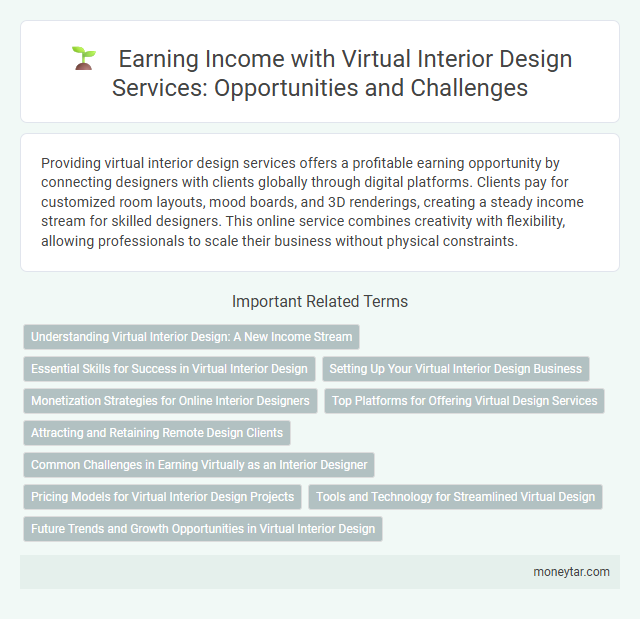 Earning Income with Virtual Interior Design Services: Opportunities and Challenges

Providing virtual interior design services offers a profitable earning opportunity by connecting designers with clients globally through digital platforms. Clients pay for customized room layouts, mood boards, and 3D renderings, creating a steady income stream for skilled designers. This online service combines creativity with flexibility, allowing professionals to scale their business without physical constraints.

Important Related Terms

Understanding Virtual Interior Design: A New Income Stream

Essential Skills for Success in Virtual Interior Design

Setting Up Your Virtual Interior Design Business

Monetization Strategies for Online Interior Designers

Top Platforms for Offering Virtual Design Services

Attracting and Retaining Remote Design Clients

Common Challenges in Earning Virtually as an Interior Designer

Pricing Models for Virtual Interior Design Projects

Tools and Technology for Streamlined Virtual Design

Future Trends and Growth Opportunities in Virtual Interior Design

moneytar.com